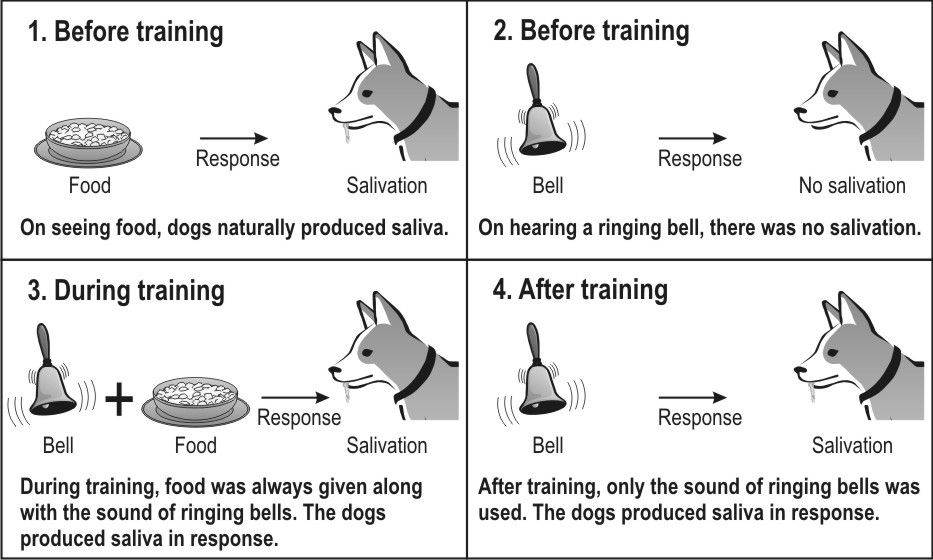 1. Before training

Food

Response

Salivation

On seeing food, dogs naturally produced saliva.

2. Before training

Bell

Response

No salivation

On hearing a ringing bell, there was no salivation.

3. During training

Bell

+

Food

Response

Salivation

During training, food was always given along with the sound of ringing bells. The dogs produced saliva in response.

4. After training

Bell

Response

Salivation

After training, only the sound of ringing bells was used. The dogs produced saliva in response.