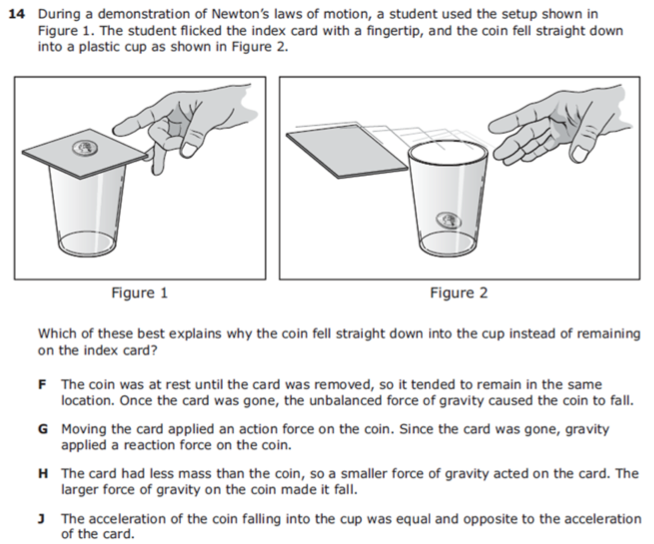 14 During a demonstration of Newton's laws of motion, a student used the setup shown in Figure 1. The student flicked the index card with a fingertip, and the coin fell straight down into a plastic cup as shown in Figure 2.

Figure 1

Figure 2

Which of these best explains why the coin fell straight down into the cup instead of remaining on the index card?

F The coin was at rest until the card was removed, so it tended to remain in the same location. Once the card was gone, the unbalanced force of gravity caused the coin to fall.

G Moving the card applied an action force on the coin. Since the card was gone, gravity applied a reaction force on the coin.

H The card had less mass than the coin, so a smaller force of gravity acted on the card. The larger force of gravity on the coin made it fall.

J The acceleration of the coin falling into the cup was equal and opposite to the acceleration of the card.