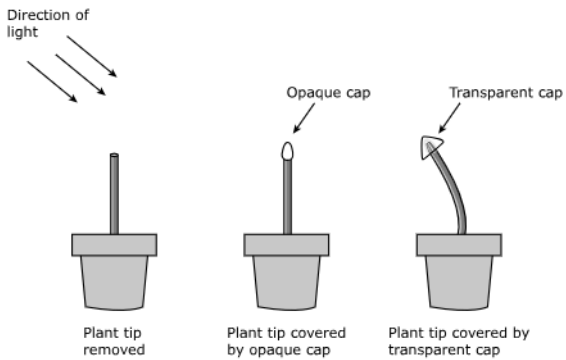 Direction of light

Opaque cap

Transparent cap

Plant tip removed

Plant tip covered by opaque cap

Plant tip covered by transparent cap