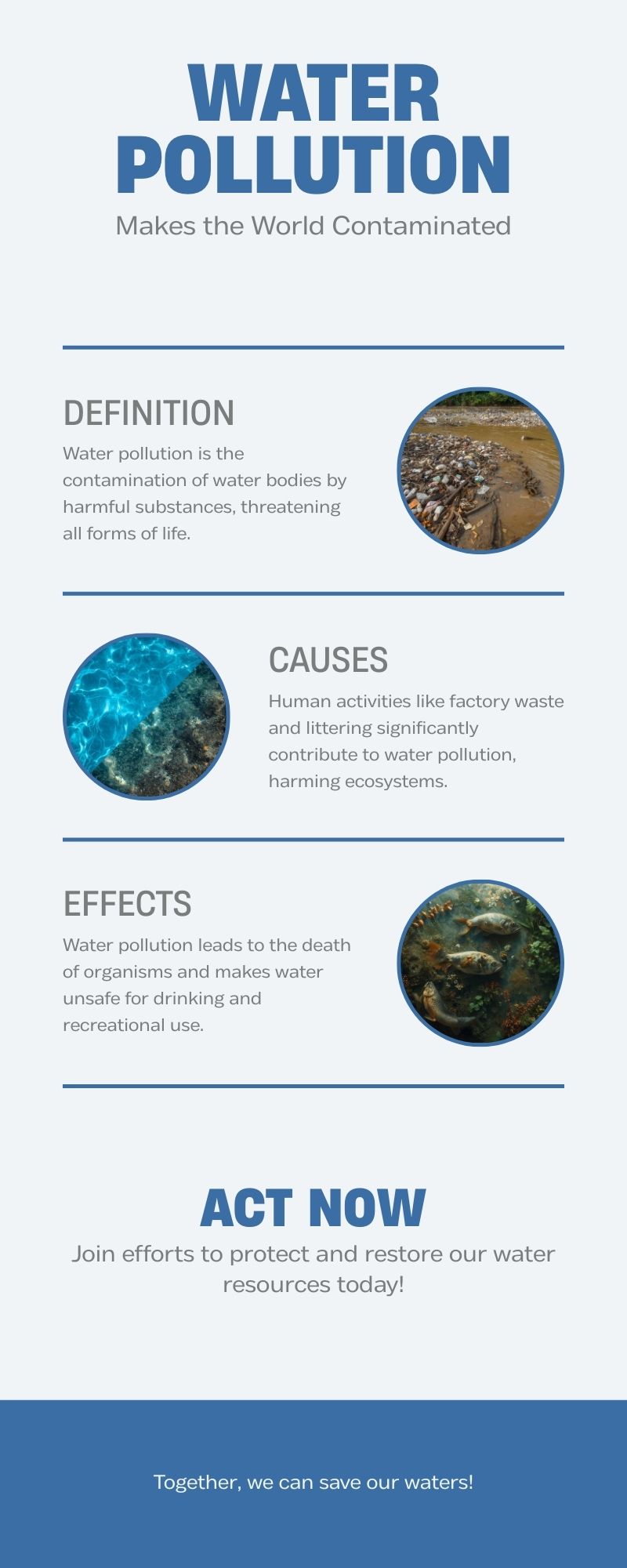 WATER POLLUTION

Makes the World Contaminated

DEFINITION

Water pollution is the contamination of water bodies by harmful substances, threatening all forms of life.

CAUSES

Human activities like factory waste and littering significantly contribute to water pollution, harming ecosystems.

EFFECTS

Water pollution leads to the death of organisms and makes water unsafe for drinking and recreational use.

ACT NOW

Join efforts to protect and restore our water resources today!

Together, we can save our waters!