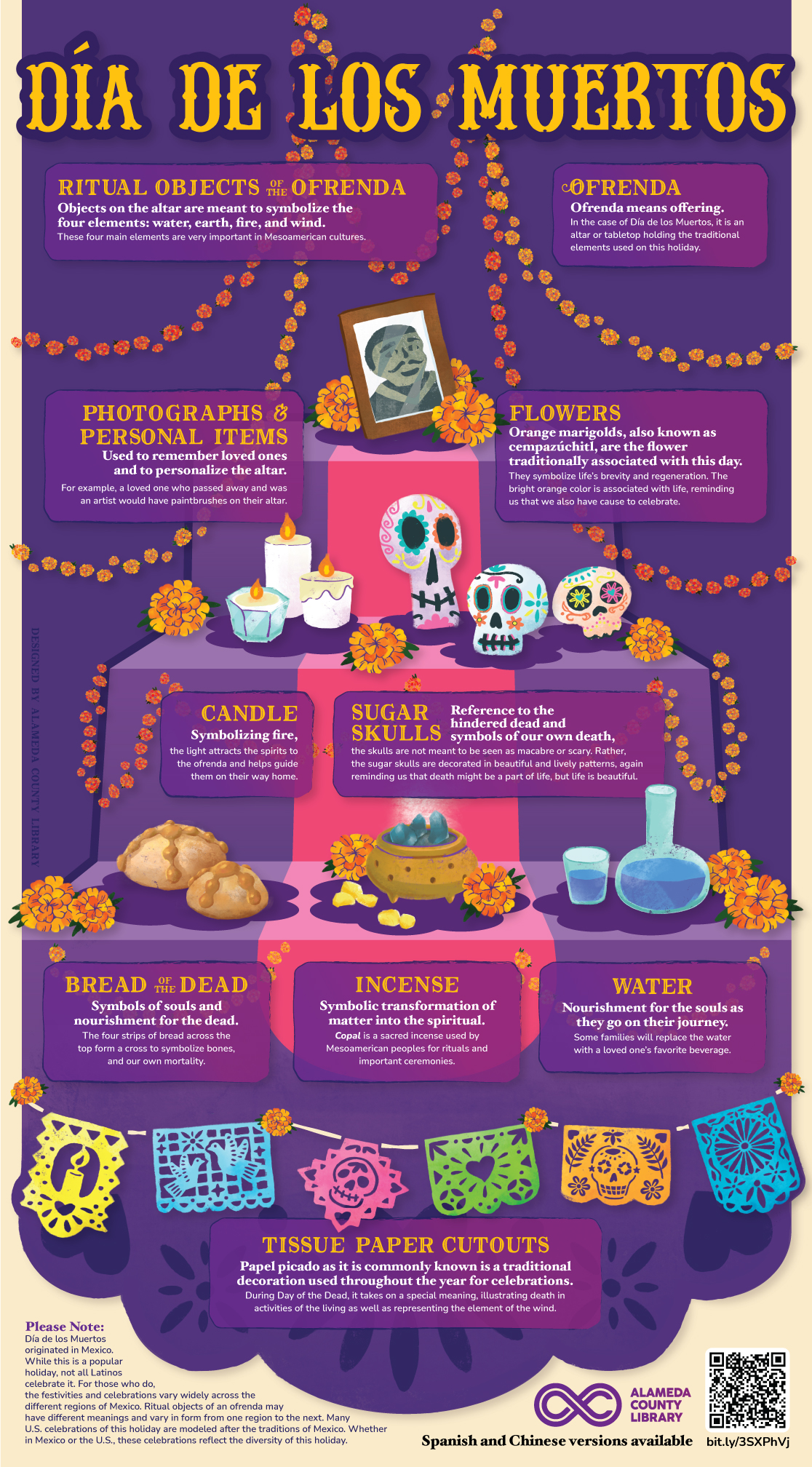 DÍA DE LOS MUERTOS

RITUAL OBJECTS OF THE OFRENDA
Objects on the altar are meant to symbolize the four elements: water, earth, fire, and wind.
These four main elements are very important in Mesoamerican cultures.

OFRENDA
Ofrenda means offering.
In the case of Día de los Muertos, it is an altar or tabletop holding the traditional elements used on this holiday.

PHOTOGRAPHS & PERSONAL ITEMS
Used to remember loved ones and to personalize the altar.
For example, a loved one who passed away and was an artist would have paintbrushes on their altar.

FLOWERS
Orange marigolds, also known as cempazúchitl, are the flower traditionally associated with this day.
They symbolize life's brevity and regeneration. The bright orange color is associated with life, reminding us that we also have cause to celebrate.

DESIGNED BY ALAMEDA COUNTY LIBRARY

CANDLE
Symbolizing fire,
the light attracts the spirits to the ofrenda and helps guide them on their way home.

SUGAR SKULLS
Reference to the hindered dead and symbols of our own death,
the skulls are not meant to be seen as macabre or scary. Rather, the sugar skulls are decorated in beautiful and lively patterns, again reminding us that death might be a part of life, but life is beautiful.

BREAD OF THE DEAD
Symbols of souls and nourishment for the dead.
The four strips of bread across the top form a cross to symbolize bones, and our own mortality.

INCENSE
Symbolic transformation of matter into the spiritual.
Copal is a sacred incense used by Mesoamerican peoples for rituals and important ceremonies.

WATER
Nourishment for the souls as they go on their journey.
Some families will replace the water with a loved one's favorite beverage.

TISSUE PAPER CUTOUTS
Papel picado as it is commonly known is a traditional decoration used throughout the year for celebrations.
During Day of the Dead, it takes on a special meaning, illustrating death in activities of the living as well as representing the element of the wind.

Please Note:
Día de los Muertos originated in Mexico. While this is a popular holiday, not all Latinos celebrate it. For those who do, the festivities and celebrations vary widely across the different regions of Mexico. Ritual objects of an ofrenda may have different meanings and vary in form from one region to the next. Many U.S. celebrations of this holiday are modeled after the traditions of Mexico. Whether in Mexico or the U.S., these celebrations reflect the diversity of this holiday.

ALAMEDA COUNTY LIBRARY
Spanish and Chinese versions available
bit.ly/3SXPhVj