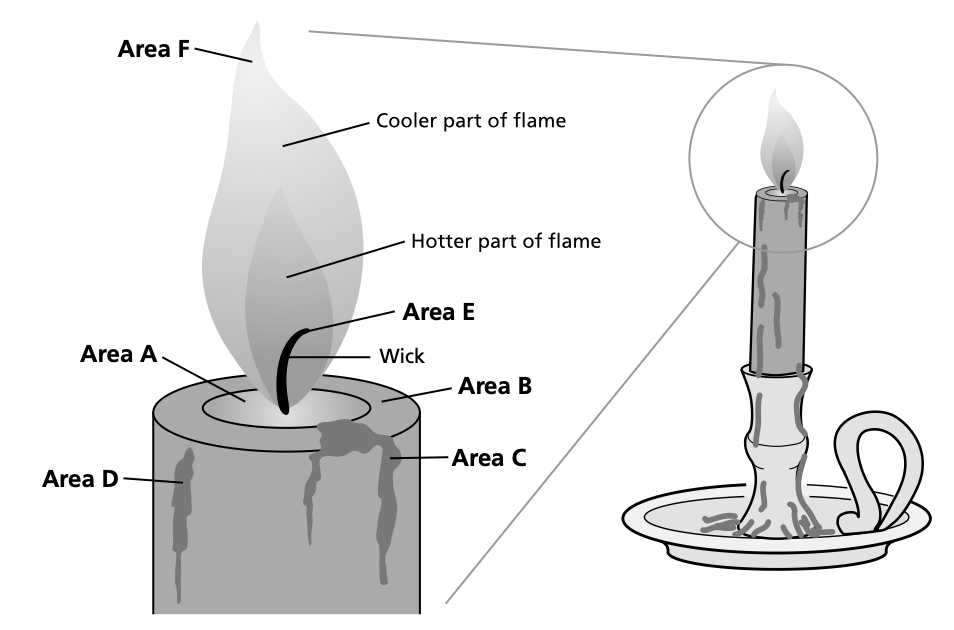 Area F
Cooler part of flame
Hotter part of flame
Area E
Area A
Wick
Area B
Area C
Area D