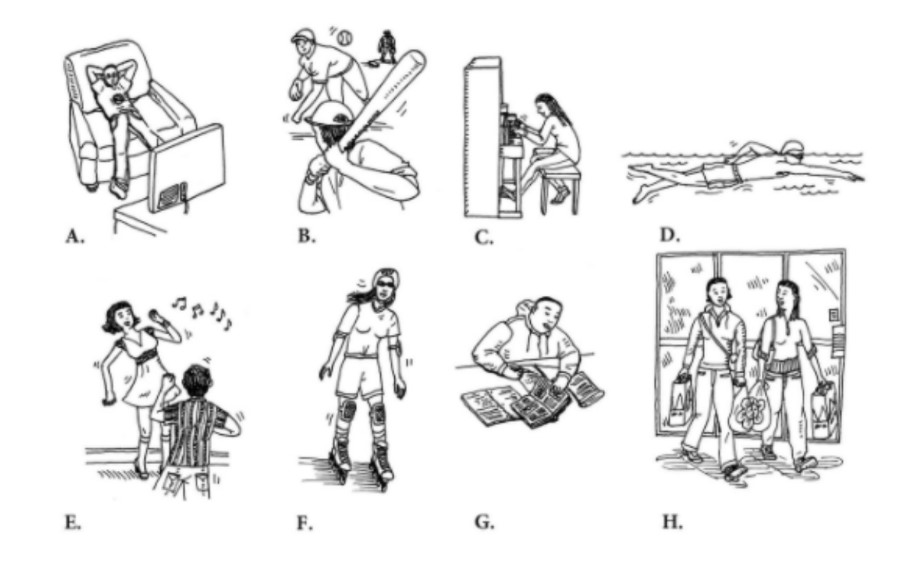 A.

B.

C.

D.

E.

F.

G.

H.