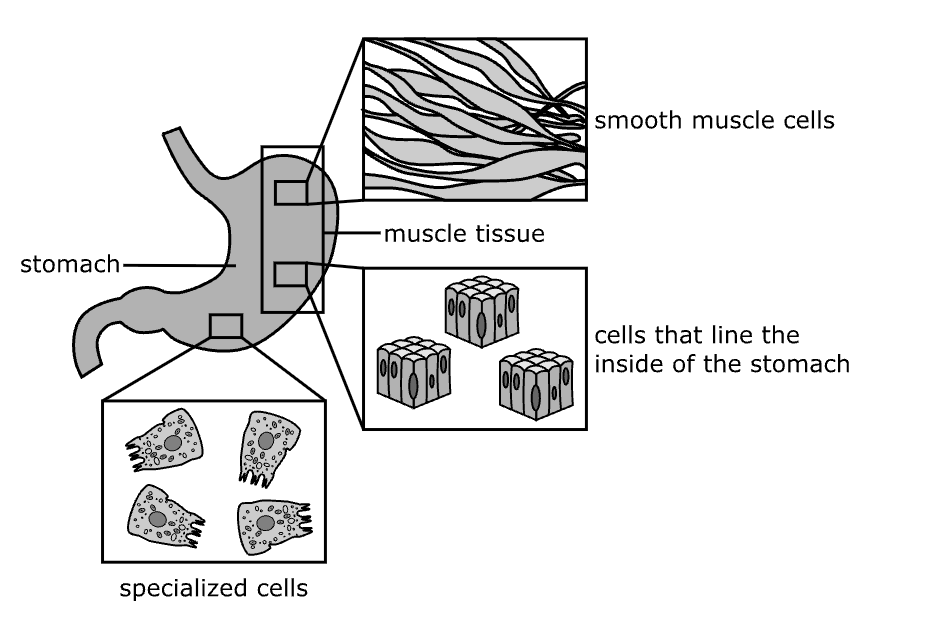 smooth muscle cells

muscle tissue

stomach

cells that line the inside of the stomach

specialized cells