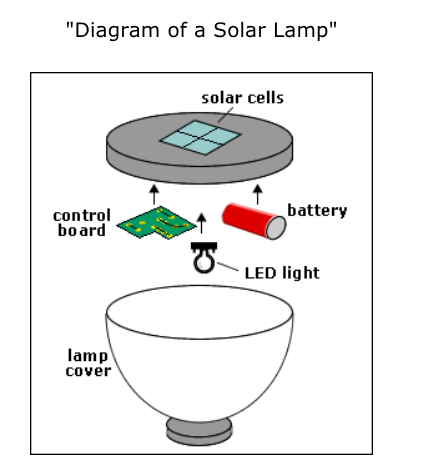 "Diagram of a Solar Lamp"

solar cells

control board

battery

LED light

lamp cover