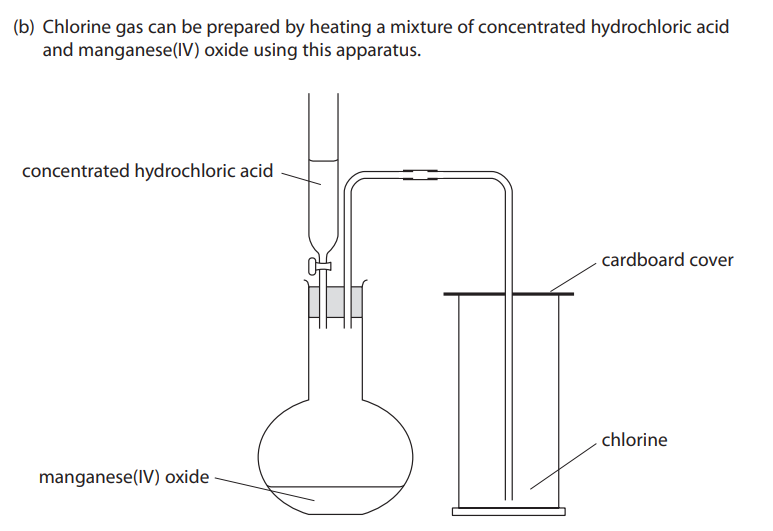 (b) Chlorine gas can be prepared by heating a mixture of concentrated hydrochloric acid and manganese(IV) oxide using this apparatus.

concentrated hydrochloric acid

cardboard cover

chlorine

manganese(IV) oxide