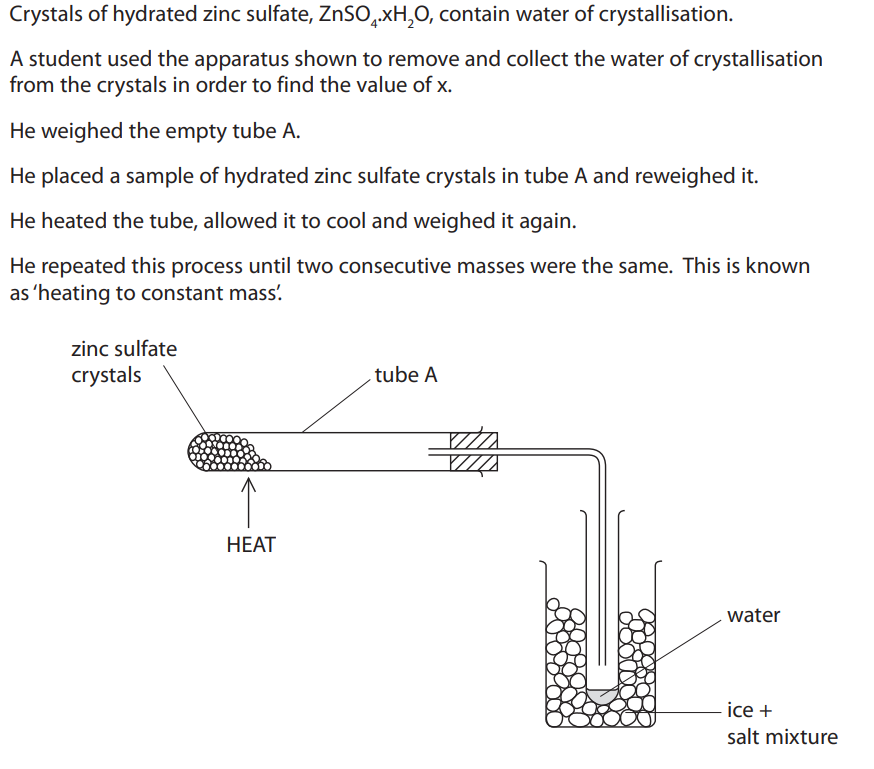 Crystals of hydrated zinc sulfate, $ZnSO_4.xH_2O$, contain water of crystallisation.

A student used the apparatus shown to remove and collect the water of crystallisation from the crystals in order to find the value of x.

He weighed the empty tube A.

He placed a sample of hydrated zinc sulfate crystals in tube A and reweighed it.

He heated the tube, allowed it to cool and weighed it again.

He repeated this process until two consecutive masses were the same. This is known as 'heating to constant mass'.

zinc sulfate crystals

tube A

HEAT

water

ice + salt mixture