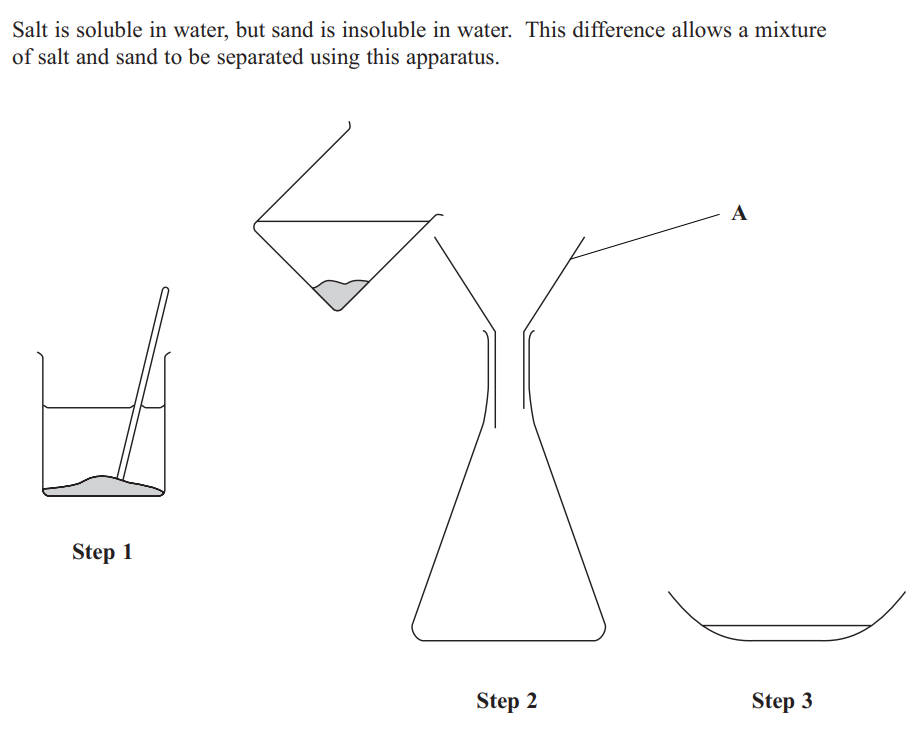 Salt is soluble in water, but sand is insoluble in water. This difference allows a mixture of salt and sand to be separated using this apparatus.

A

Step 1

Step 2

Step 3