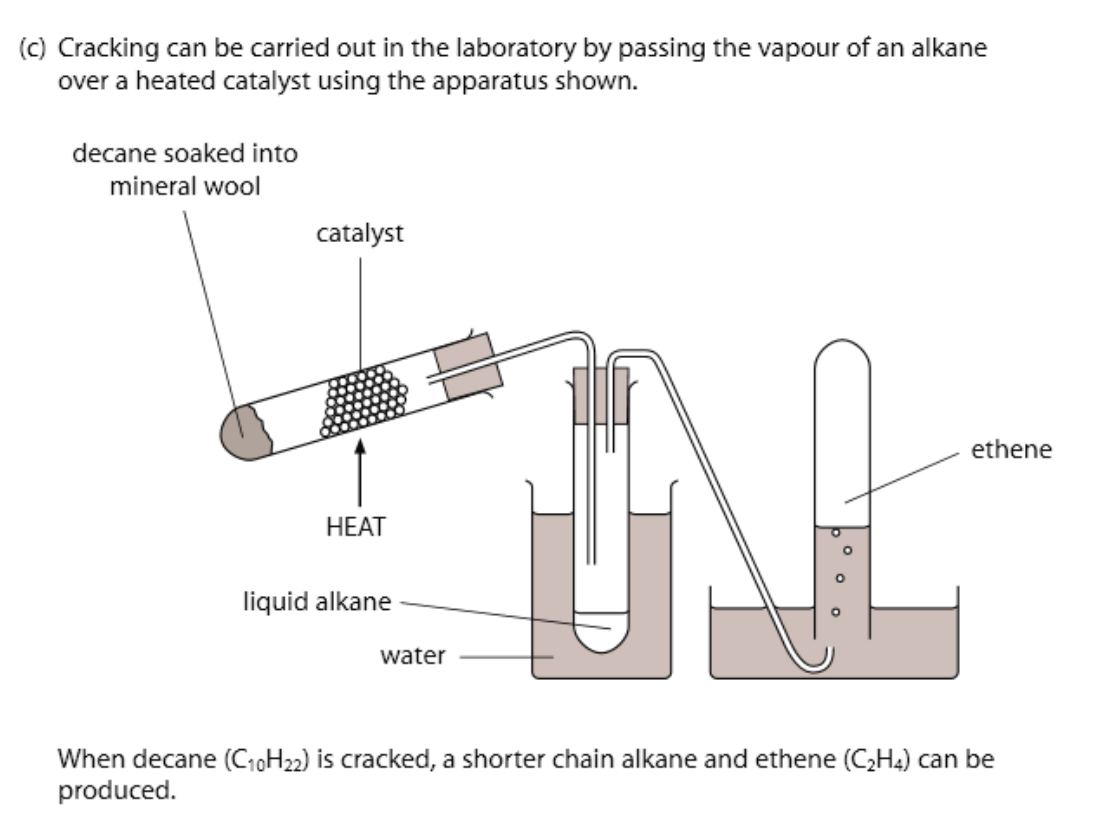 (c) Cracking can be carried out in the laboratory by passing the vapour of an alkane over a heated catalyst using the apparatus shown.

decane soaked into mineral wool

catalyst

HEAT

liquid alkane

water

ethene

When decane ($C_{10}H_{22}$) is cracked, a shorter chain alkane and ethene ($C_2H_4$) can be produced.