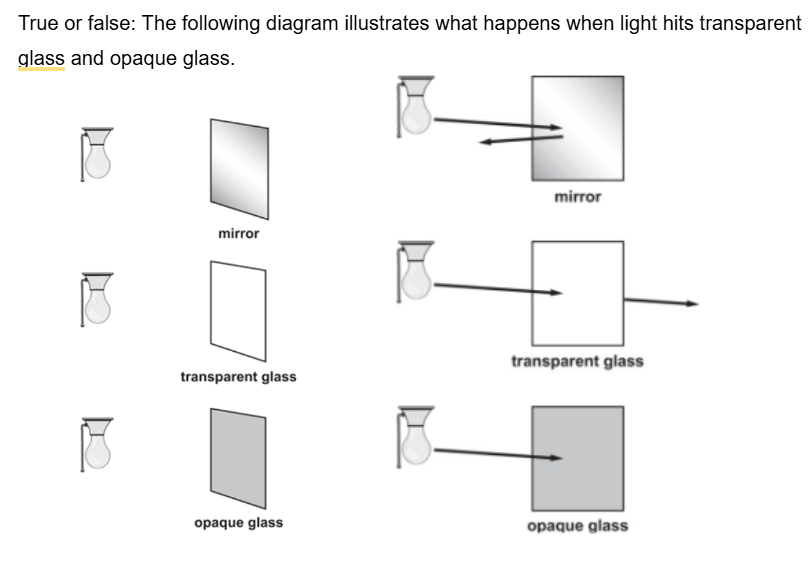 True or false: The following diagram illustrates what happens when light hits transparent glass and opaque glass.

mirror

transparent glass

opaque glass

mirror

transparent glass

opaque glass