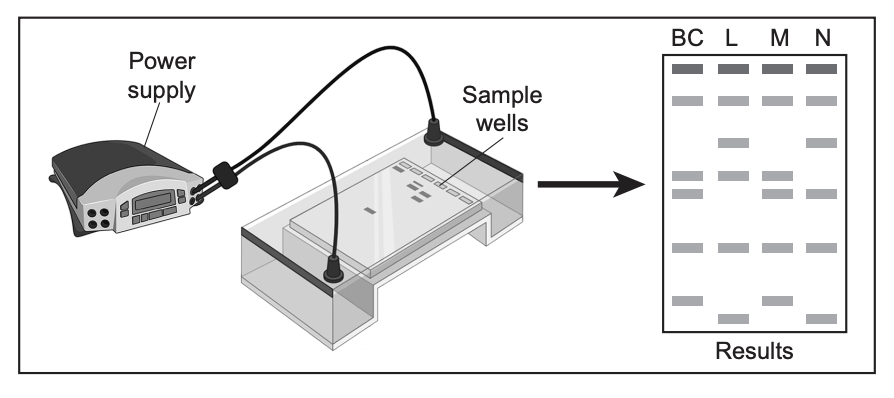 Power supply

Sample wells

BC L M N

Results