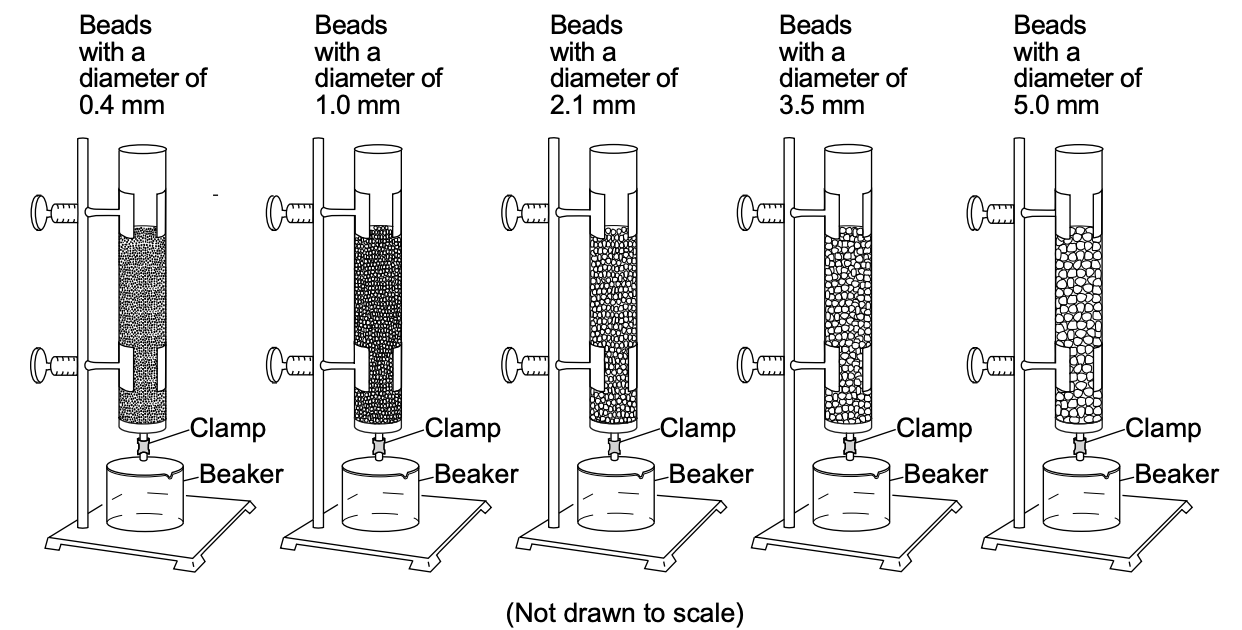 Beads with a diameter of 0.4 mm

Clamp

Beaker

Beads with a diameter of 1.0 mm

Clamp

Beaker

Beads with a diameter of 2.1 mm

Clamp

Beaker

Beads with a diameter of 3.5 mm

Clamp

Beaker

Beads with a diameter of 5.0 mm

Clamp

Beaker

(Not drawn to scale)