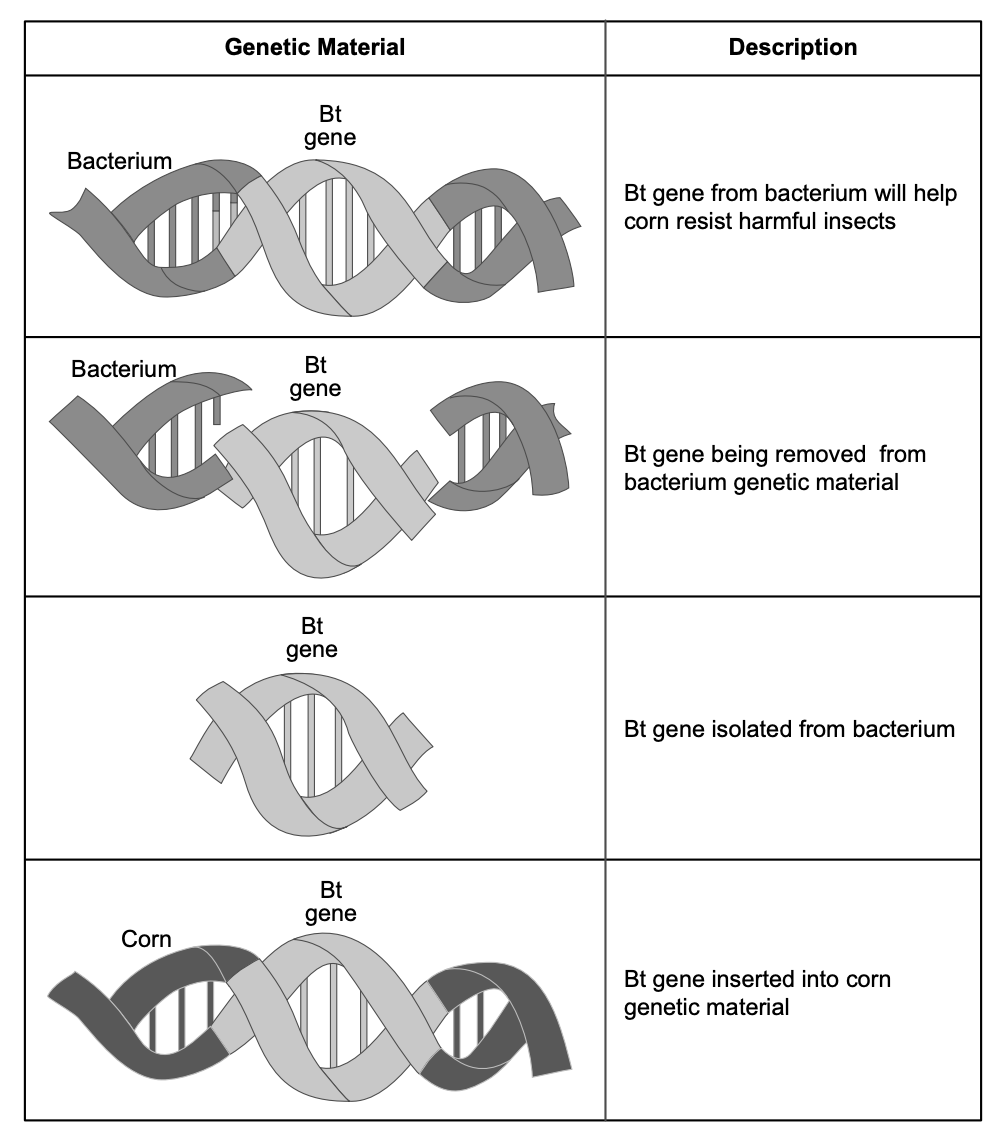 | Genetic Material | Description |
|---|---|
| Bacterium Bt gene | Bt gene from bacterium will help corn resist harmful insects |
| Bacterium Bt gene | Bt gene being removed  from bacterium genetic material |
| Bt gene | Bt gene isolated from bacterium |
| Corn Bt gene | Bt gene inserted into corn genetic material |