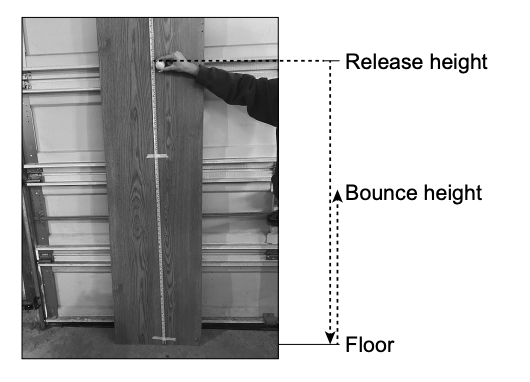 Release height

Bounce height

Floor