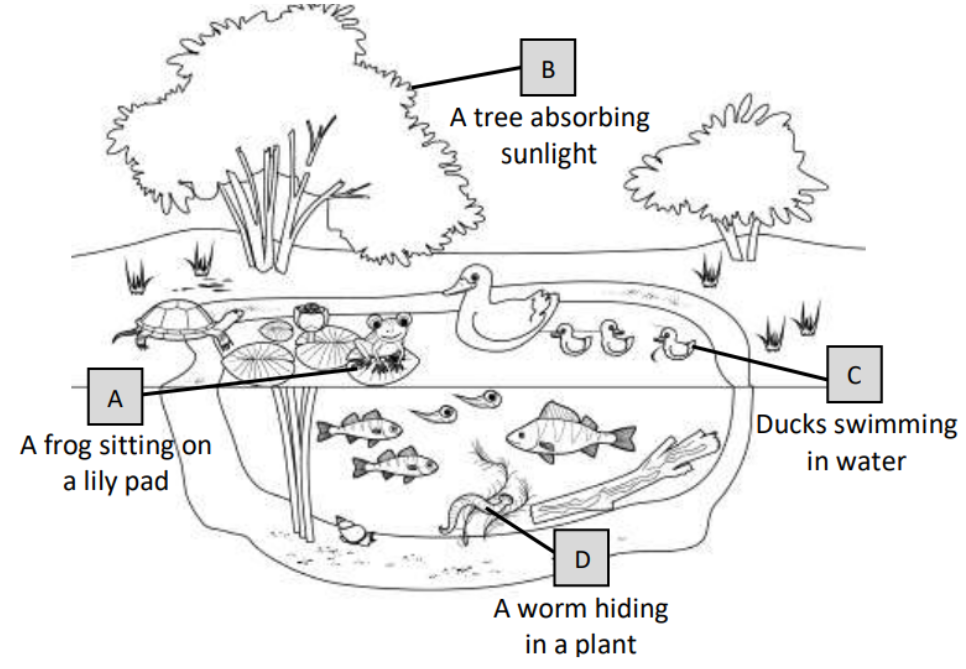 B
A tree absorbing sunlight

A
A frog sitting on a lily pad

C
Ducks swimming in water

D
A worm hiding in a plant