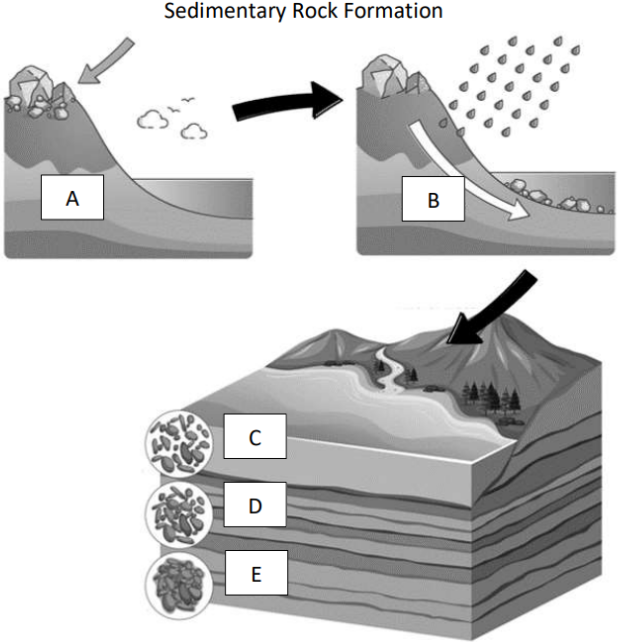 Sedimentary Rock Formation

A

B

C

D

E