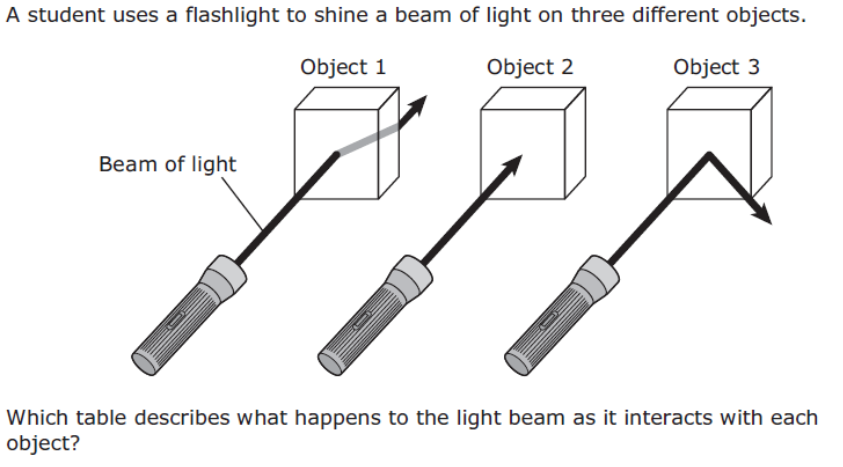 A student uses a flashlight to shine a beam of light on three different objects.

Object 1

Object 2

Object 3

Beam of light

Which table describes what happens to the light beam as it interacts with each object?