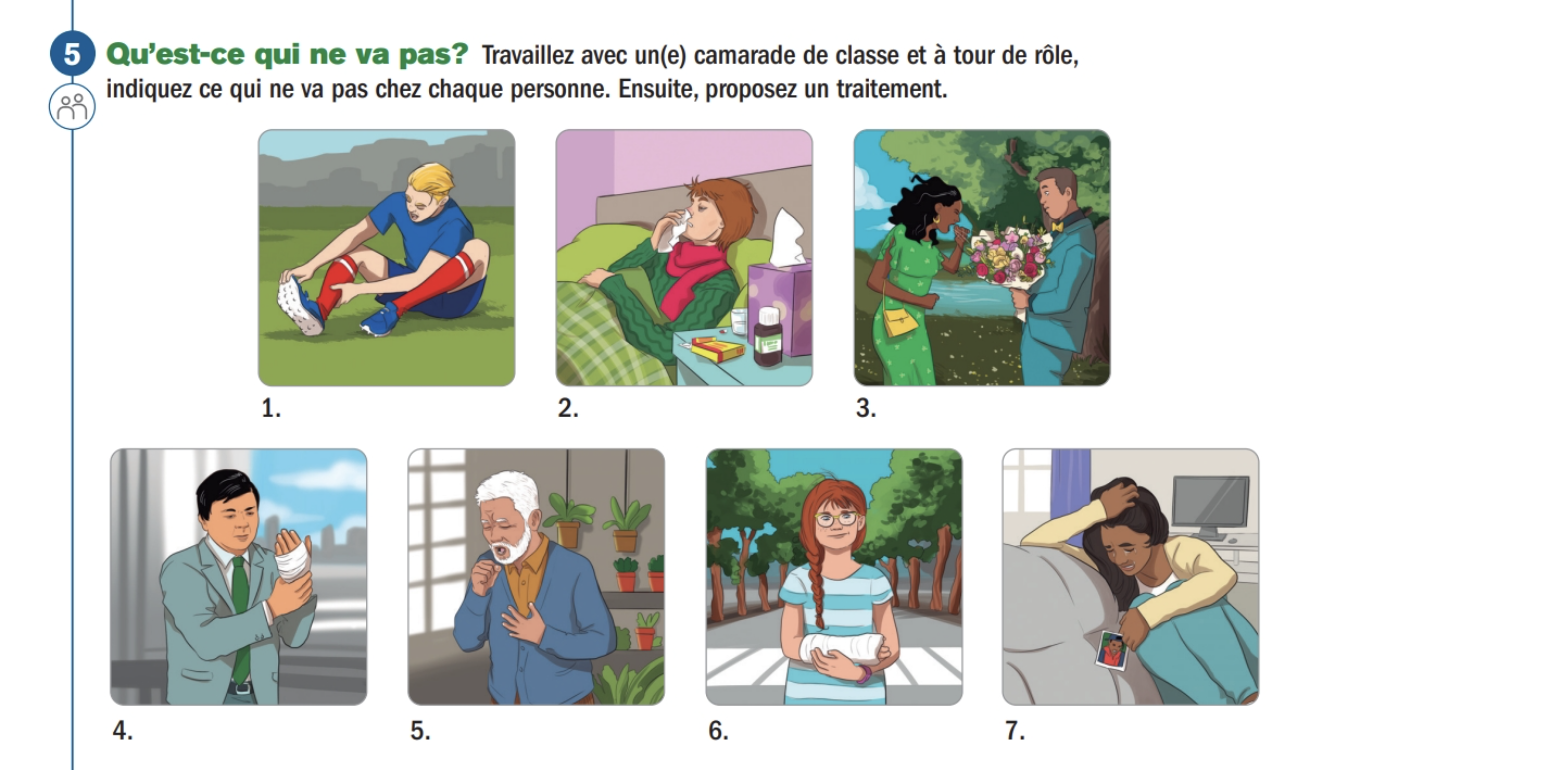 5 Qu'est-ce qui ne va pas? Travaillez avec un(e) camarade de classe et à tour de rôle, indiquez ce qui ne va pas chez chaque personne. Ensuite, proposez un traitement.

1.

2.

3.

4.

5.

6.

7.