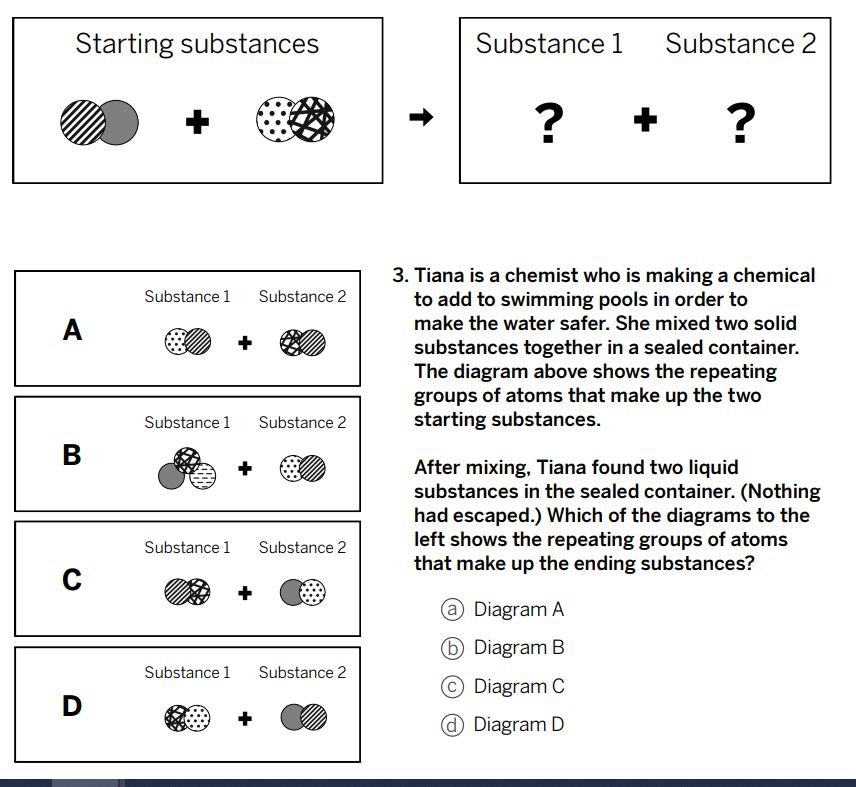 Starting substances

+

→

Substance 1 Substance 2

? + ?

A

Substance 1 Substance 2

+

B

Substance 1 Substance 2

+

C

Substance 1 Substance 2

+

D

Substance 1 Substance 2

+

3. Tiana is a chemist who is making a chemical to add to swimming pools in order to make the water safer. She mixed two solid substances together in a sealed container. The diagram above shows the repeating groups of atoms that make up the two starting substances.

After mixing, Tiana found two liquid substances in the sealed container. (Nothing had escaped.) Which of the diagrams to the left shows the repeating groups of atoms that make up the ending substances?

ⓐ Diagram A

ⓑ Diagram B

ⓒ Diagram C

ⓓ Diagram D