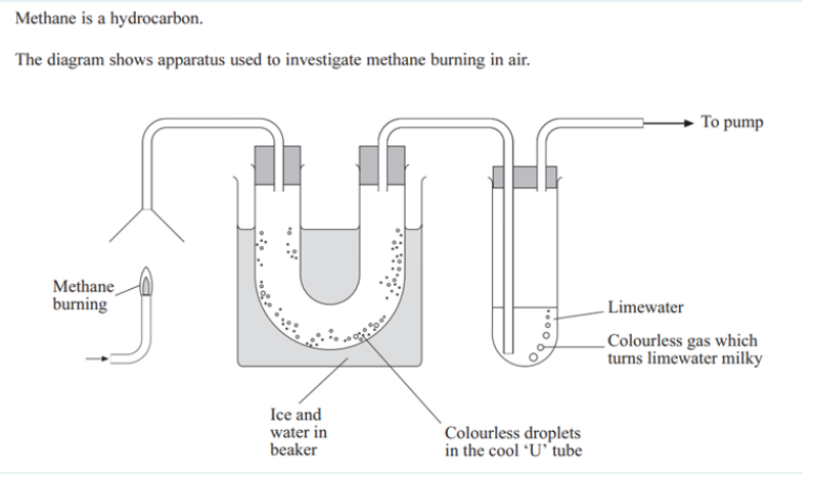 Methane is a hydrocarbon.

The diagram shows apparatus used to investigate methane burning in air.

To pump

Methane burning

Limewater

Colourless gas which turns limewater milky

Ice and water in beaker

Colourless droplets in the cool 'U' tube