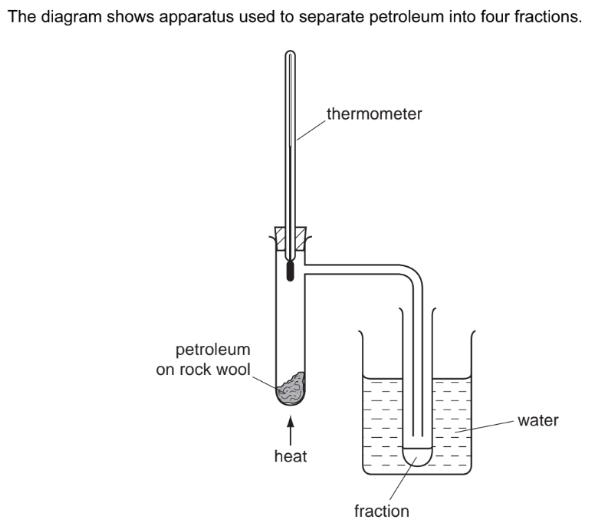 The diagram shows apparatus used to separate petroleum into four fractions.

thermometer

petroleum on rock wool

heat

water

fraction