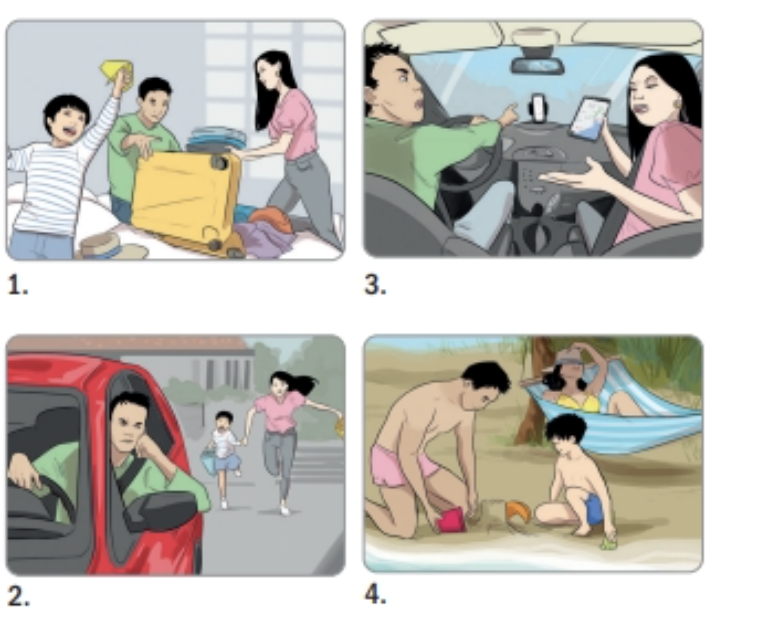 1.

3.

2.

4.