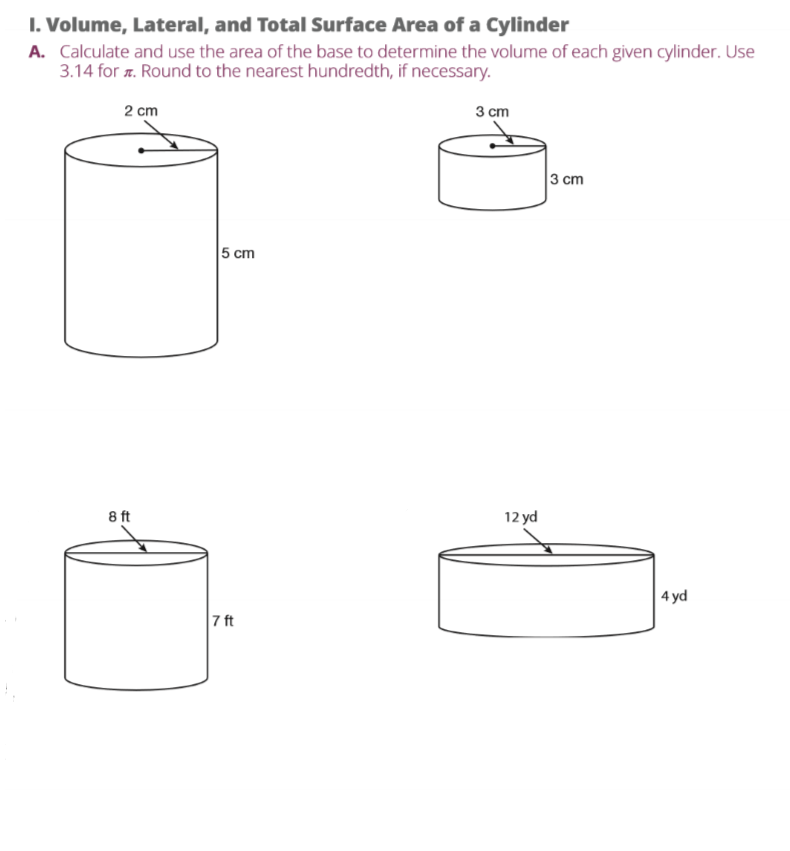 I. Volume, Lateral, and Total Surface Area of a Cylinder

A. Calculate and use the area of the base to determine the volume of each given cylinder. Use 3.14 for $\pi$. Round to the nearest hundredth, if necessary.

2 cm

5 cm

3 cm

3 cm

8 ft

7 ft

12 yd

4 yd