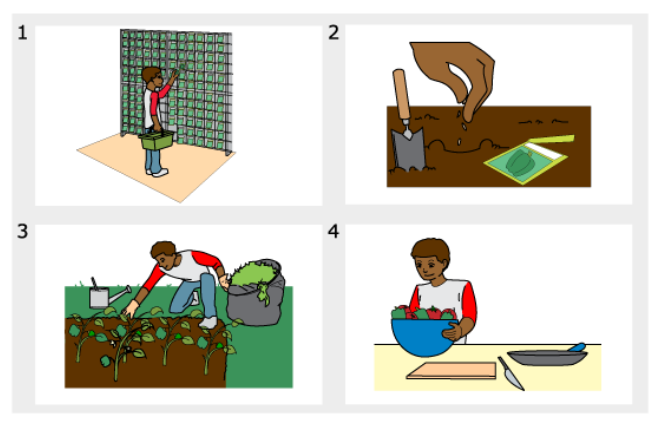 1
2
3
4