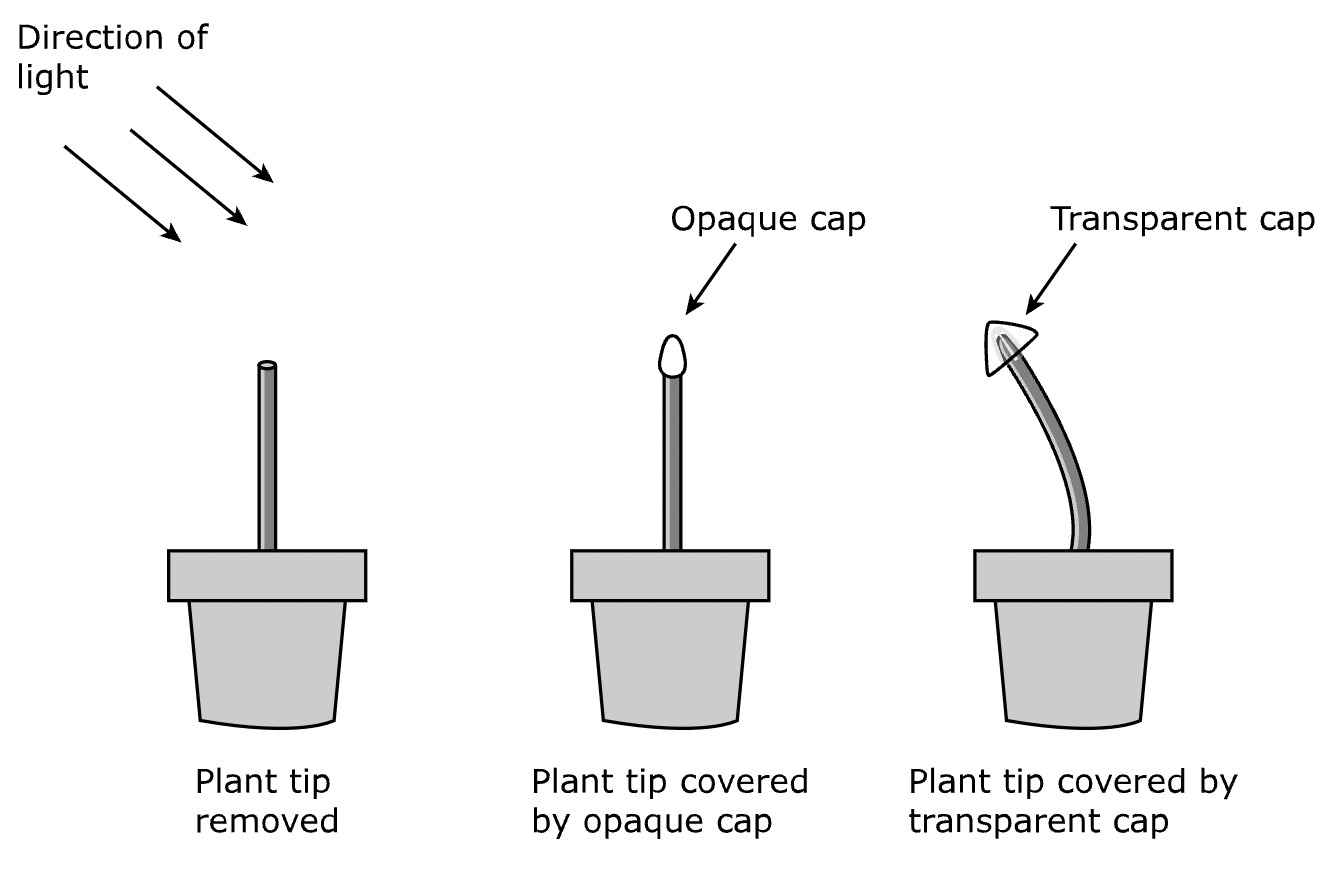 Direction of light

Opaque cap

Transparent cap

Plant tip removed

Plant tip covered by opaque cap

Plant tip covered by transparent cap