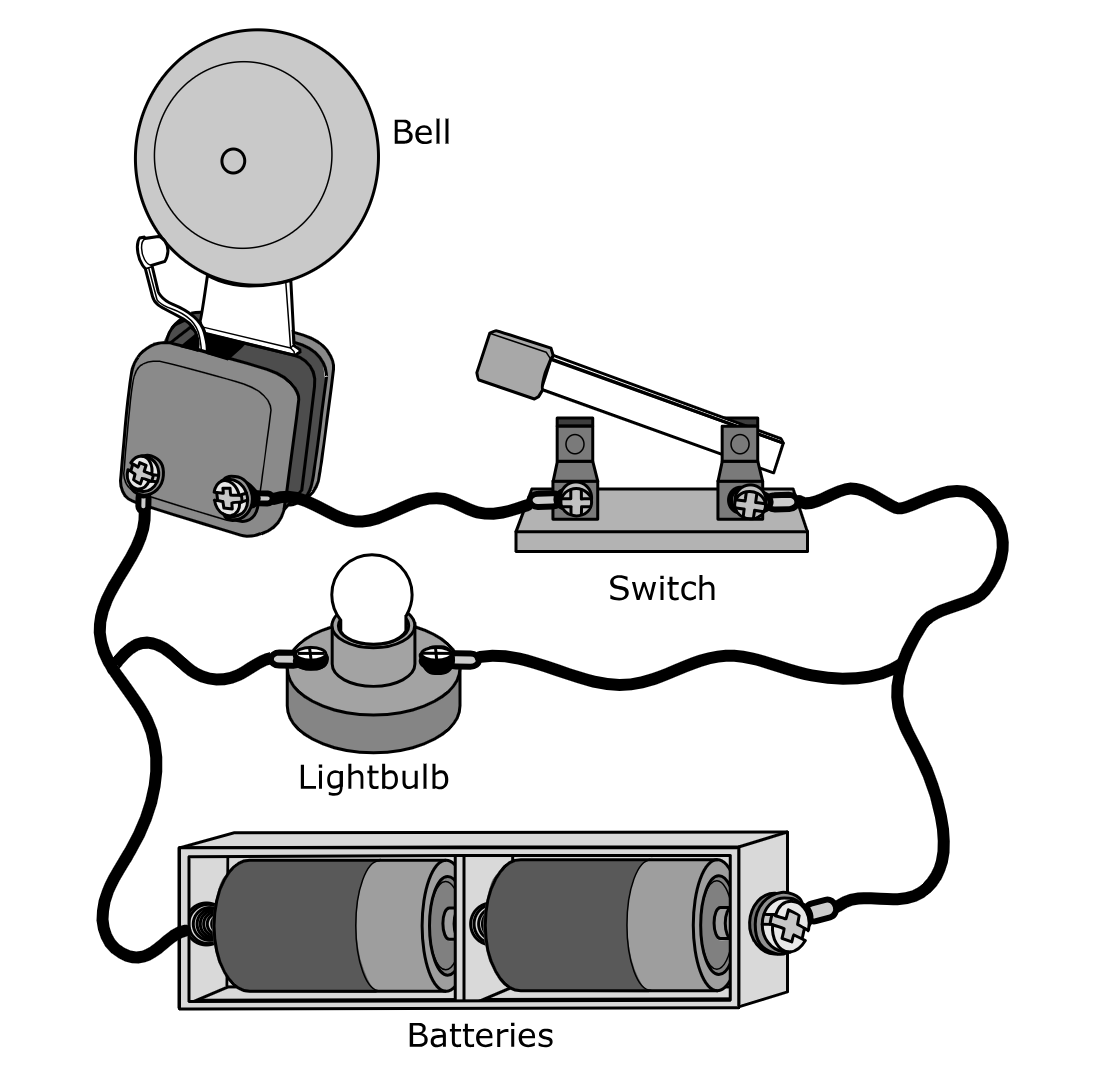 Bell

Switch

Lightbulb

Batteries