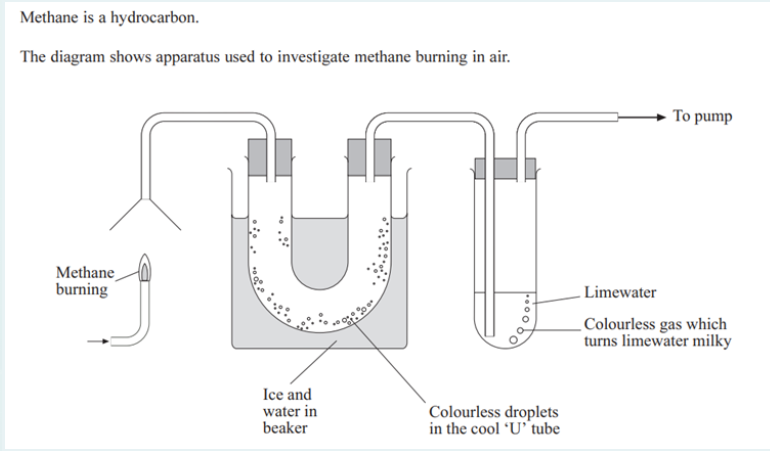 Methane is a hydrocarbon.

The diagram shows apparatus used to investigate methane burning in air.

To pump

Methane burning

Limewater

Colourless gas which turns limewater milky

Ice and water in beaker

Colourless droplets in the cool 'U' tube