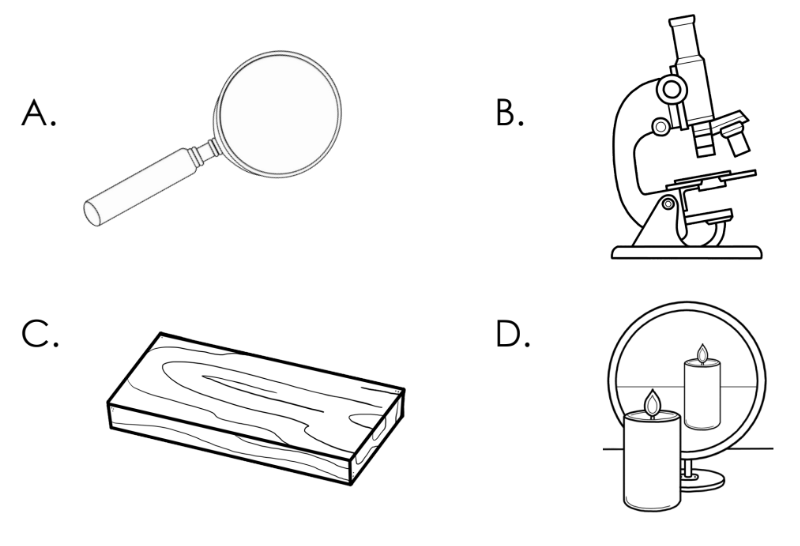 A.

B.

C.

D.