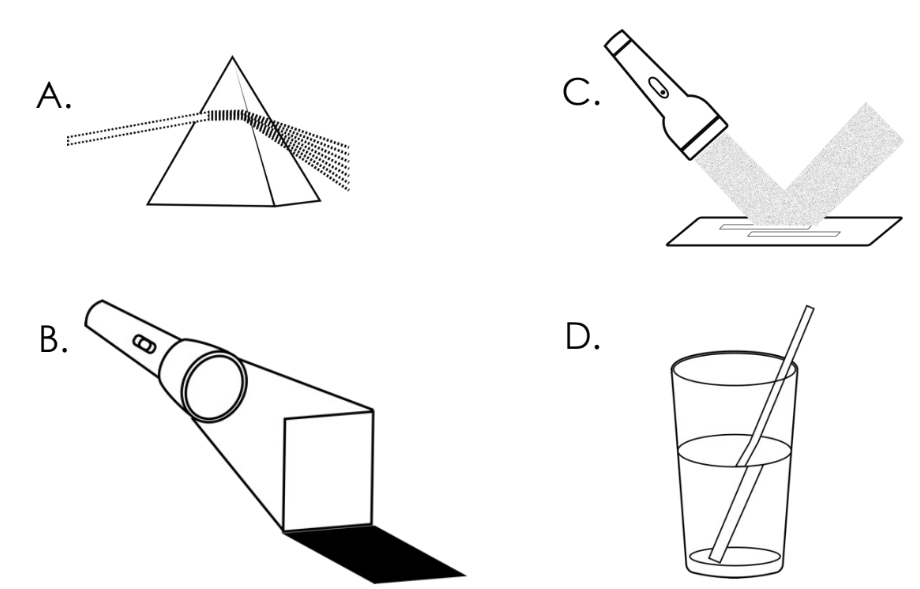 A.

C.

B.

D.