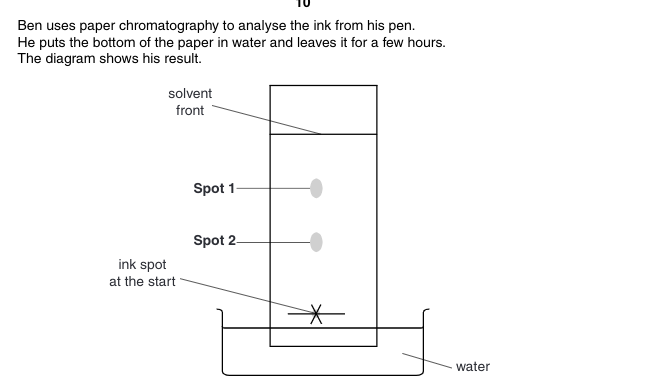 10

Ben uses paper chromatography to analyse the ink from his pen.
He puts the bottom of the paper in water and leaves it for a few hours.
The diagram shows his result.

solvent front

Spot 1

Spot 2

ink spot at the start

water