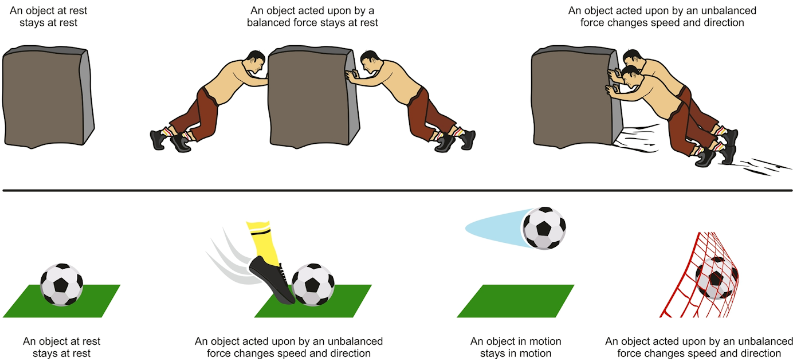 An object at rest stays at rest

An object acted upon by a balanced force stays at rest

An object acted upon by an unbalanced force changes speed and direction

An object at rest stays at rest

An object acted upon by an unbalanced force changes speed and direction

An object in motion stays in motion

An object acted upon by an unbalanced force changes speed and direction