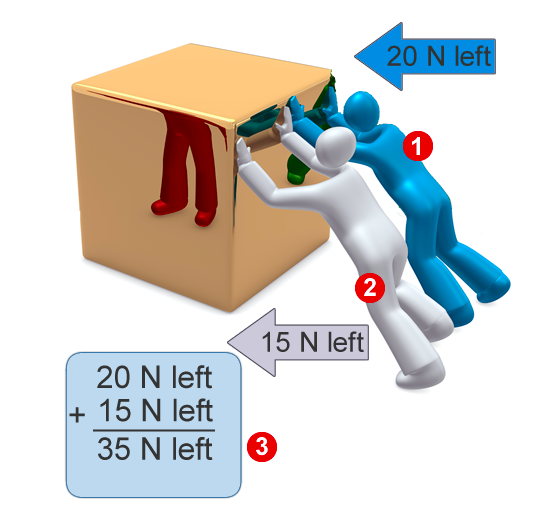 20 N left

1

2

15 N left

20 N left
+ 15 N left
35 N left

3