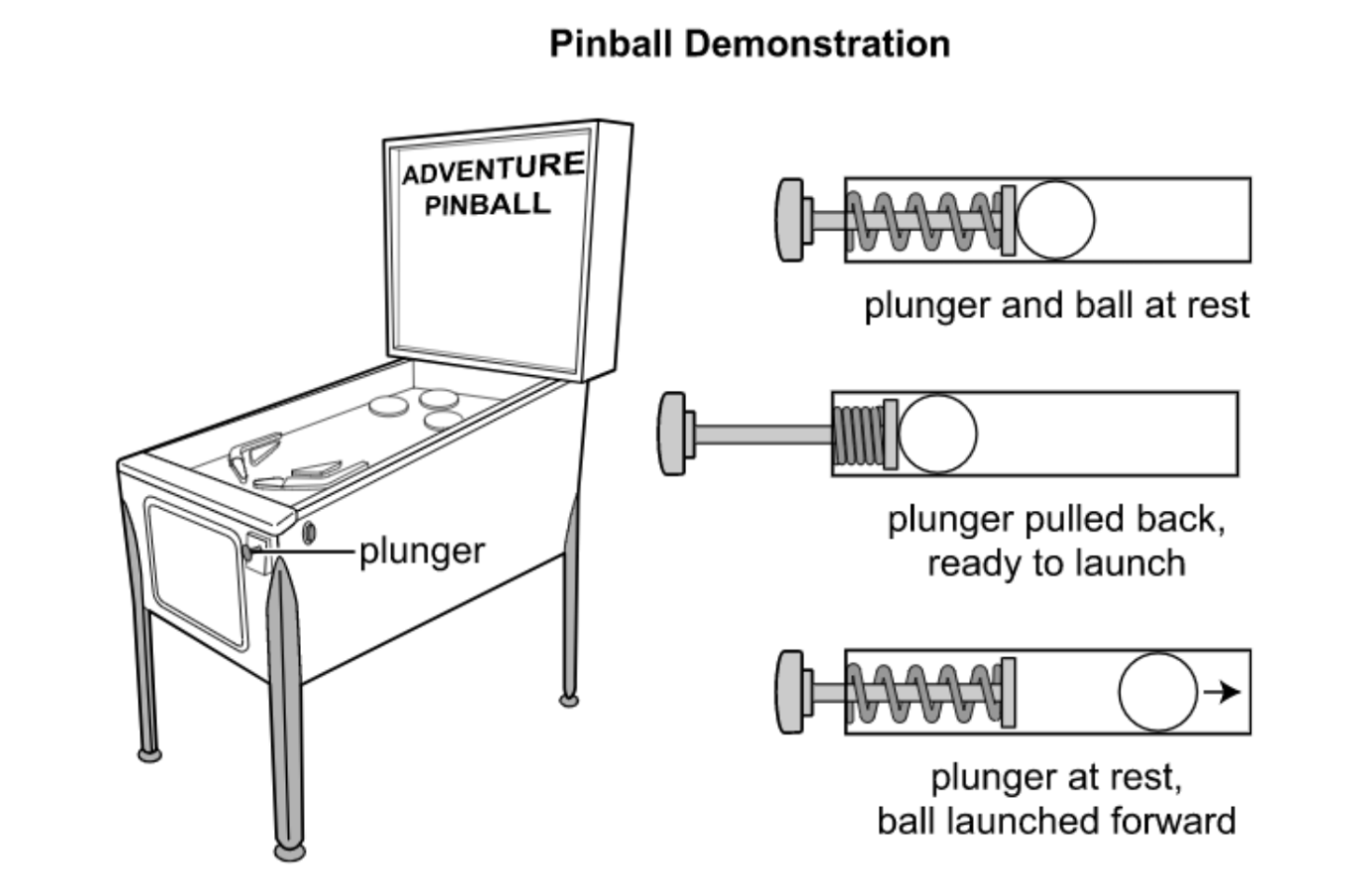 Pinball Demonstration

ADVENTURE PINBALL

plunger

plunger and ball at rest

plunger pulled back, ready to launch

plunger at rest, ball launched forward