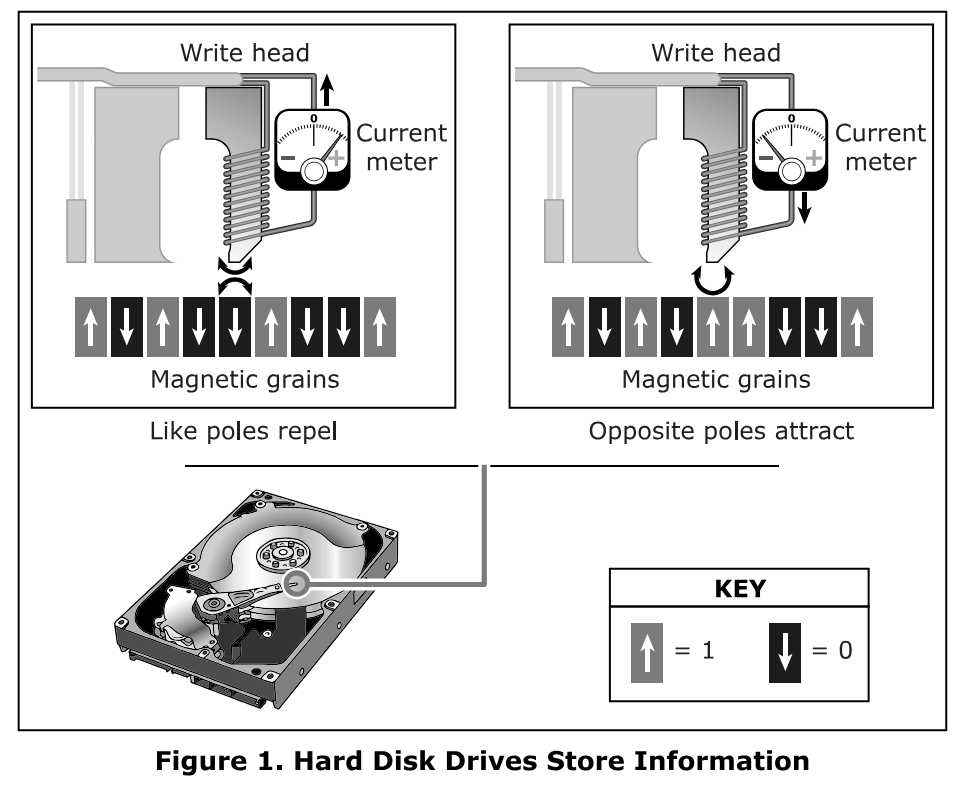 Write head

Current meter

0

−

+

Magnetic grains

Like poles repel

Write head

Current meter

0

−

+

Magnetic grains

Opposite poles attract

KEY

= 1

= 0

Figure 1. Hard Disk Drives Store Information