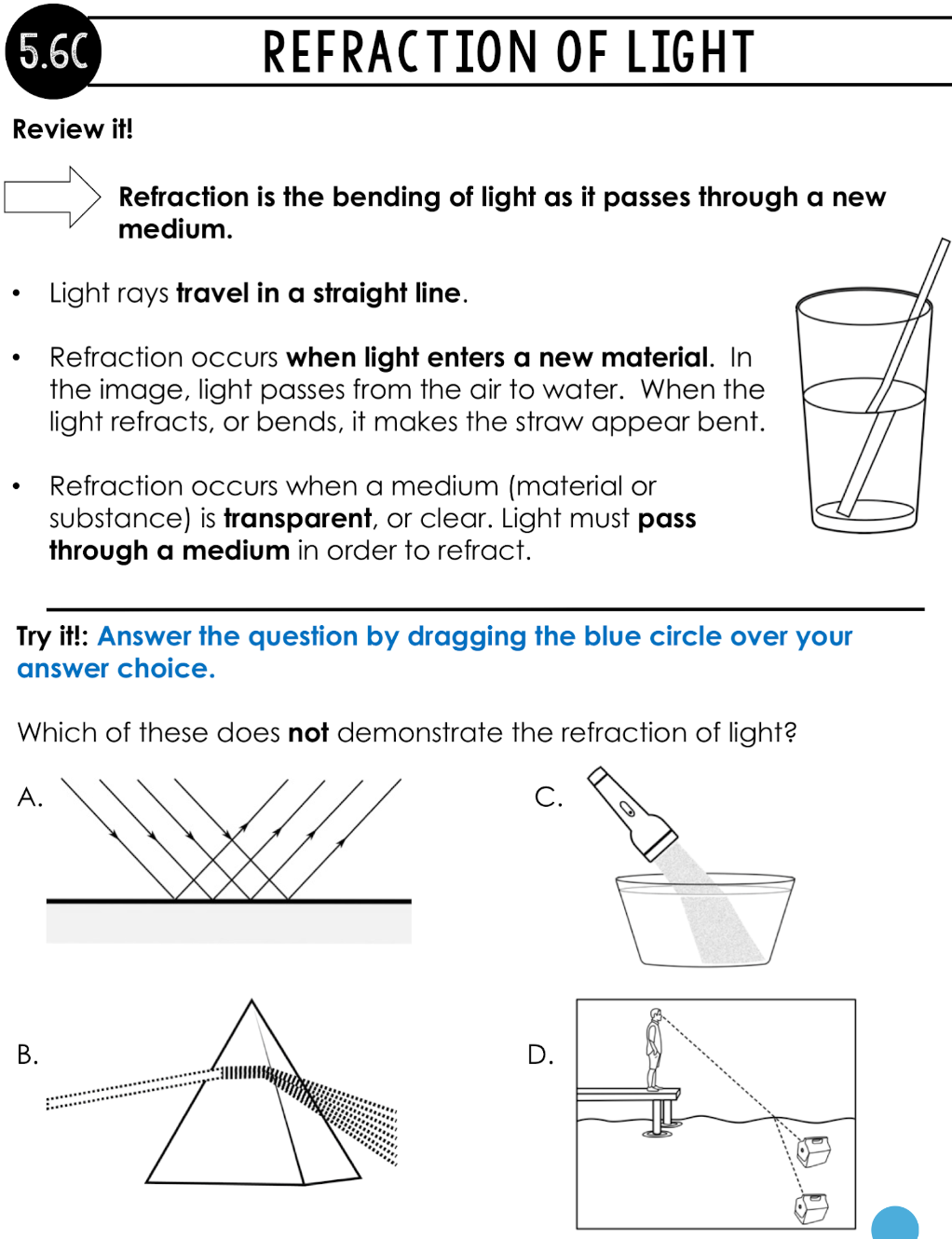 5.6C

REFRACTION OF LIGHT

Review it!

Refraction is the bending of light as it passes through a new medium.

• Light rays travel in a straight line.

• Refraction occurs when light enters a new material. In the image, light passes from the air to water. When the light refracts, or bends, it makes the straw appear bent.

• Refraction occurs when a medium (material or substance) is transparent, or clear. Light must pass through a medium in order to refract.

Try it!: Answer the question by dragging the blue circle over your answer choice.

Which of these does not demonstrate the refraction of light?

A.

C.

B.

D.