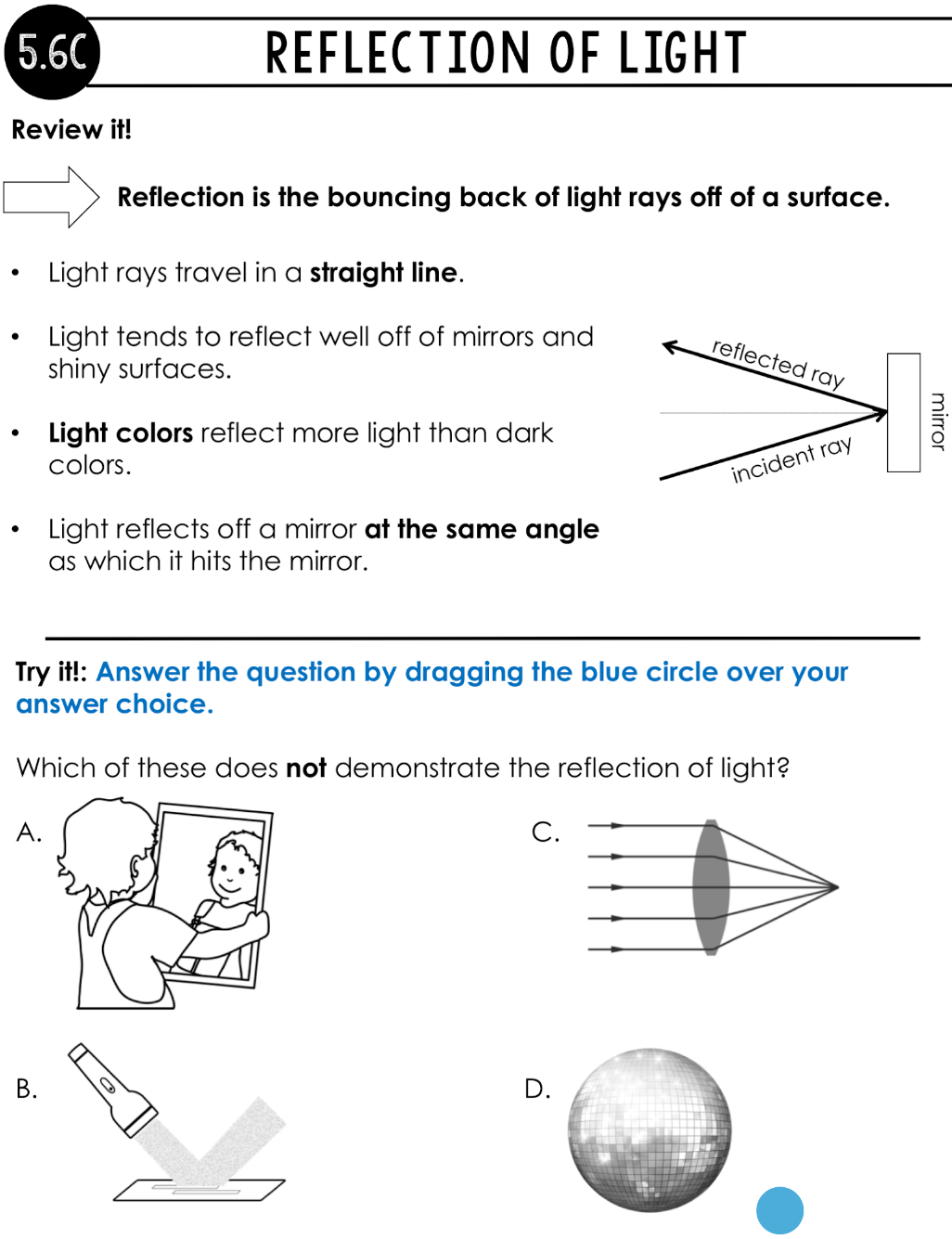 5.6C REFLECTION OF LIGHT

Review it!

Reflection is the bouncing back of light rays off of a surface.

• Light rays travel in a straight line.

• Light tends to reflect well off of mirrors and shiny surfaces.

• Light colors reflect more light than dark colors.

• Light reflects off a mirror at the same angle as which it hits the mirror.

reflected ray
incident ray
mirror

Try it!: Answer the question by dragging the blue circle over your answer choice.

Which of these does not demonstrate the reflection of light?

A.

C.

B.

D.