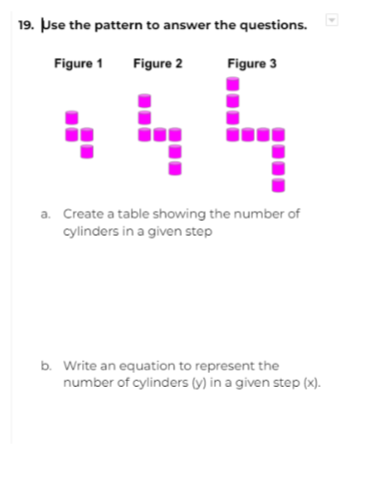 19. Use the pattern to answer the questions.

Figure 1 Figure 2 Figure 3

a. Create a table showing the number of cylinders in a given step

b. Write an equation to represent the number of cylinders (y) in a given step (x).