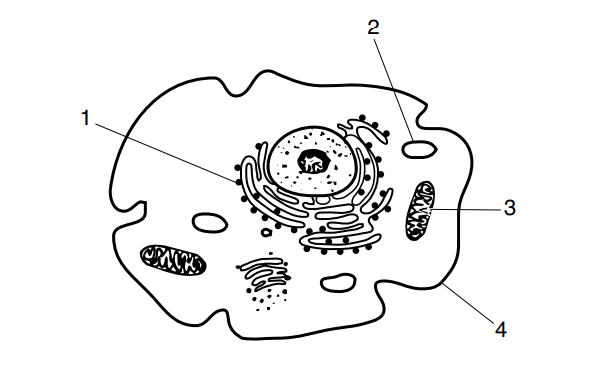 2
1
3
4