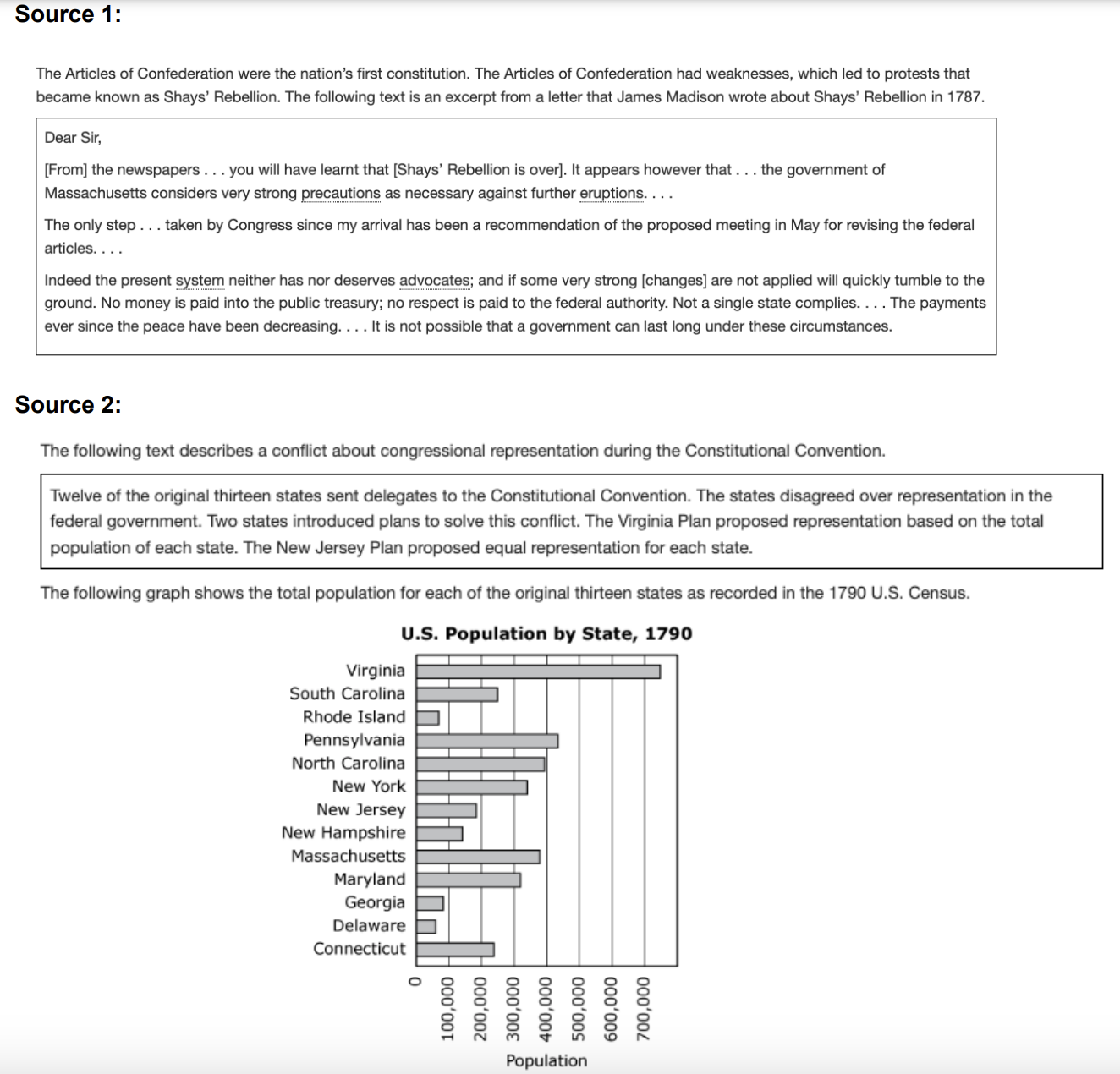 Source 1:

The Articles of Confederation were the nation's first constitution. The Articles of Confederation had weaknesses, which led to protests that became known as Shays' Rebellion. The following text is an excerpt from a letter that James Madison wrote about Shays' Rebellion in 1787.

Dear Sir,

[From] the newspapers . . . you will have learnt that [Shays' Rebellion is over]. It appears however that . . . the government of Massachusetts considers very strong precautions as necessary against further eruptions. . . .

The only step . . . taken by Congress since my arrival has been a recommendation of the proposed meeting in May for revising the federal articles. . . .

Indeed the present system neither has nor deserves advocates; and if some very strong [changes] are not applied will quickly tumble to the ground. No money is paid into the public treasury; no respect is paid to the federal authority. Not a single state complies. . . . The payments ever since the peace have been decreasing. . . . It is not possible that a government can last long under these circumstances.

Source 2:

The following text describes a conflict about congressional representation during the Constitutional Convention.

Twelve of the original thirteen states sent delegates to the Constitutional Convention. The states disagreed over representation in the federal government. Two states introduced plans to solve this conflict. The Virginia Plan proposed representation based on the total population of each state. The New Jersey Plan proposed equal representation for each state.

The following graph shows the total population for each of the original thirteen states as recorded in the 1790 U.S. Census.

U.S. Population by State, 1790

Virginia
South Carolina
Rhode Island
Pennsylvania
North Carolina
New York
New Jersey
New Hampshire
Massachusetts
Maryland
Georgia
Delaware
Connecticut

0
100,000
200,000
300,000
400,000
500,000
600,000
700,000

Population