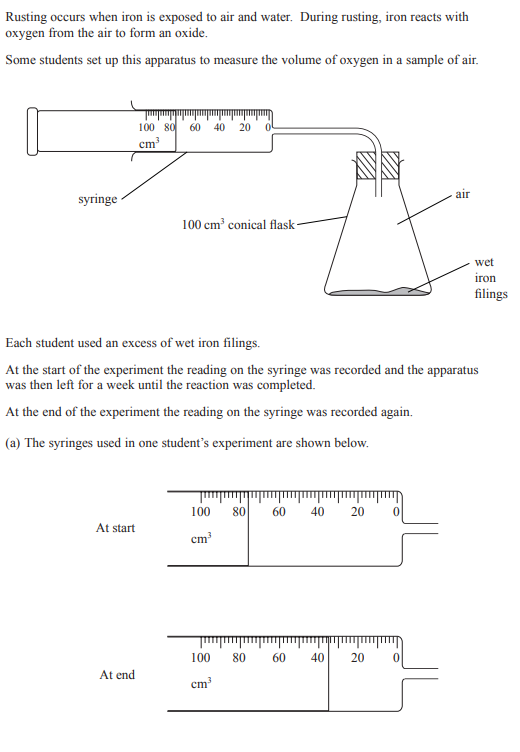 Rusting occurs when iron is exposed to air and water. During rusting, iron reacts with oxygen from the air to form an oxide.

Some students set up this apparatus to measure the volume of oxygen in a sample of air.

100 80 60 40 20 0
$cm^3$

syringe

$100\ cm^3$ conical flask

air

wet iron filings

Each student used an excess of wet iron filings.

At the start of the experiment the reading on the syringe was recorded and the apparatus was then left for a week until the reaction was completed.

At the end of the experiment the reading on the syringe was recorded again.

(a) The syringes used in one student's experiment are shown below.

At start

100 80 60 40 20 0
$cm^3$

At end

100 80 60 40 20 0
$cm^3$