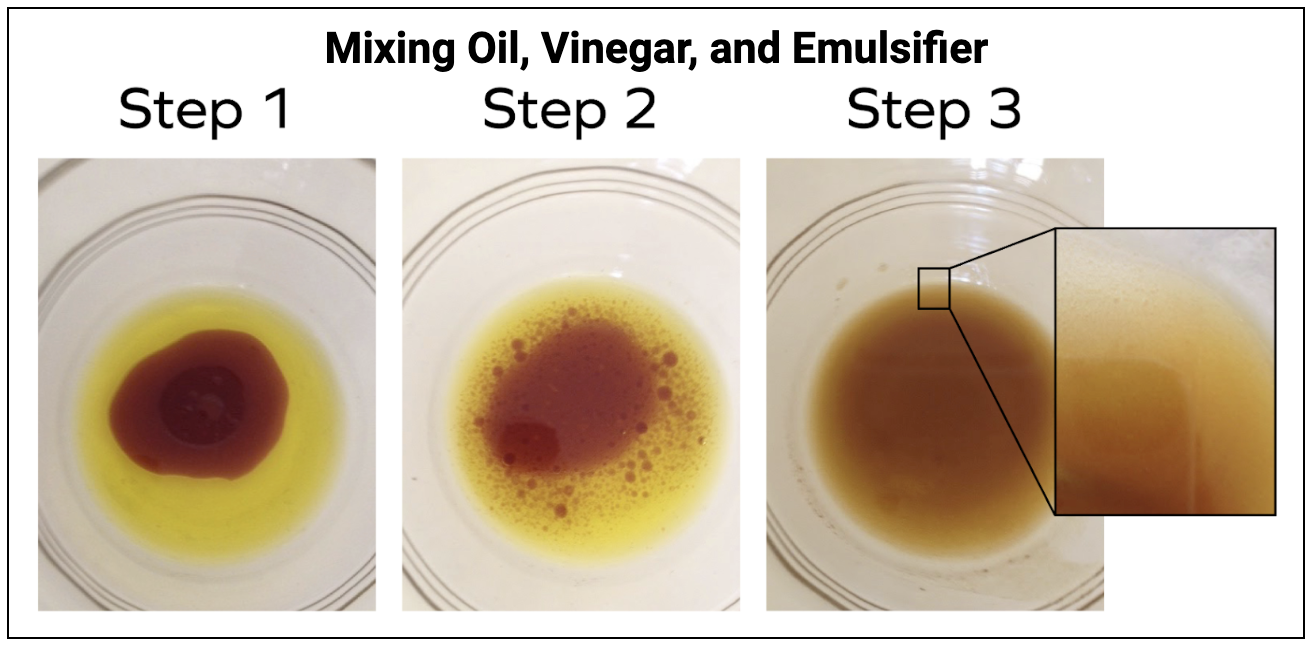 Mixing Oil, Vinegar, and Emulsifier

Step 1

Step 2

Step 3