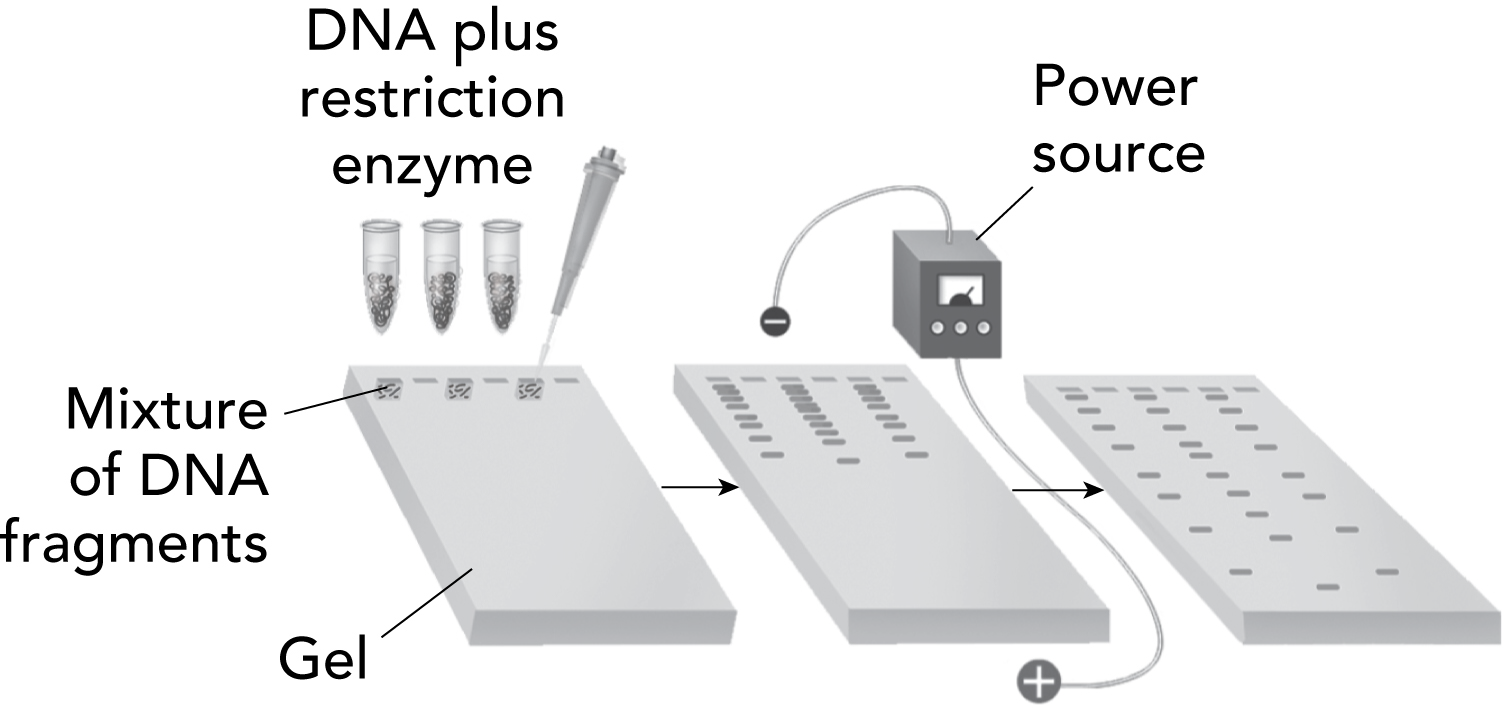 DNA plus restriction enzyme

Power source

Mixture of DNA fragments

Gel