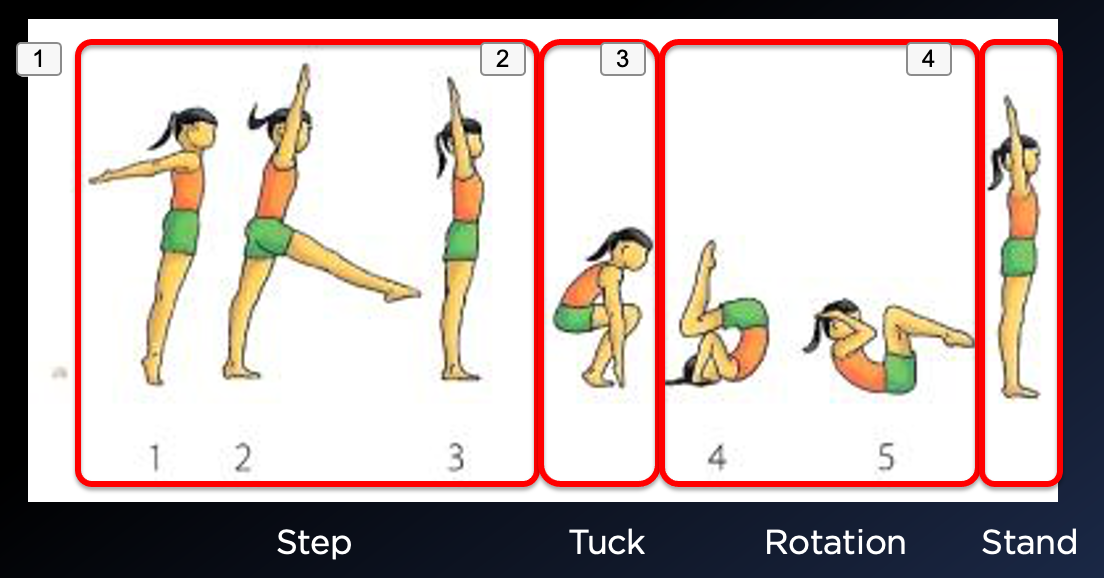 1

2

3

4

1 2 3

4 5

Step Tuck Rotation Stand