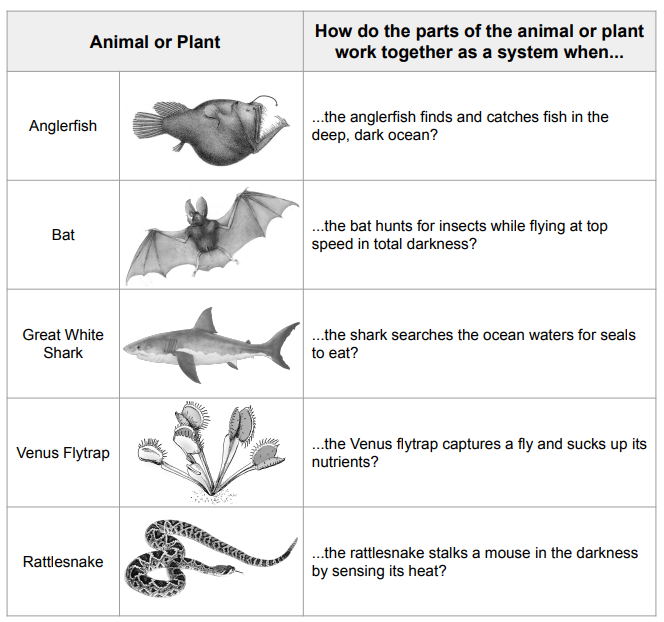 | Animal or Plant | | How do the parts of the animal or plant work together as a system when... |
|---|---|---|
| Anglerfish | | ...the anglerfish finds and catches fish in the deep, dark ocean? |
| Bat | | ...the bat hunts for insects while flying at top speed in total darkness? |
| Great White Shark | | ...the shark searches the ocean waters for seals to eat? |
| Venus Flytrap | | ...the Venus flytrap captures a fly and sucks up its nutrients? |
| Rattlesnake | | ...the rattlesnake stalks a mouse in the darkness by sensing its heat? |