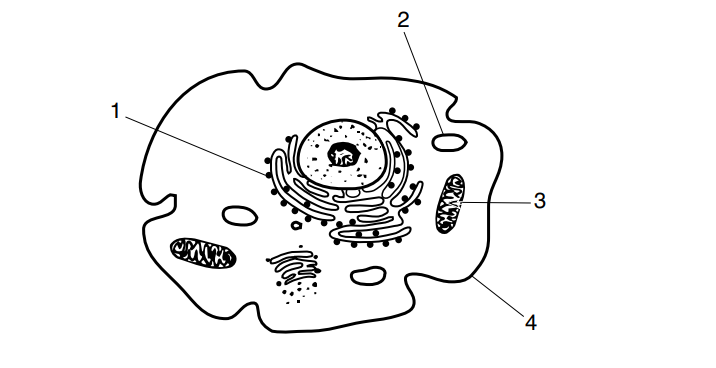 2
1
3
4