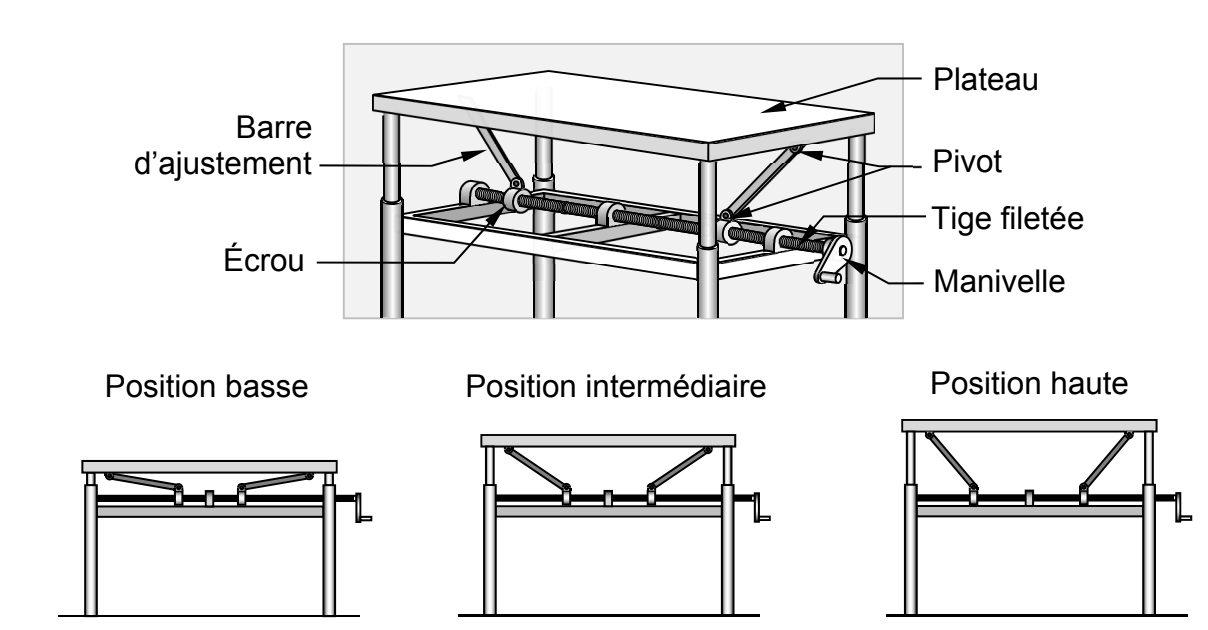 Plateau

Barre d'ajustement

Pivot

Tige filetée

Écrou

Manivelle

Position basse

Position intermédiaire

Position haute